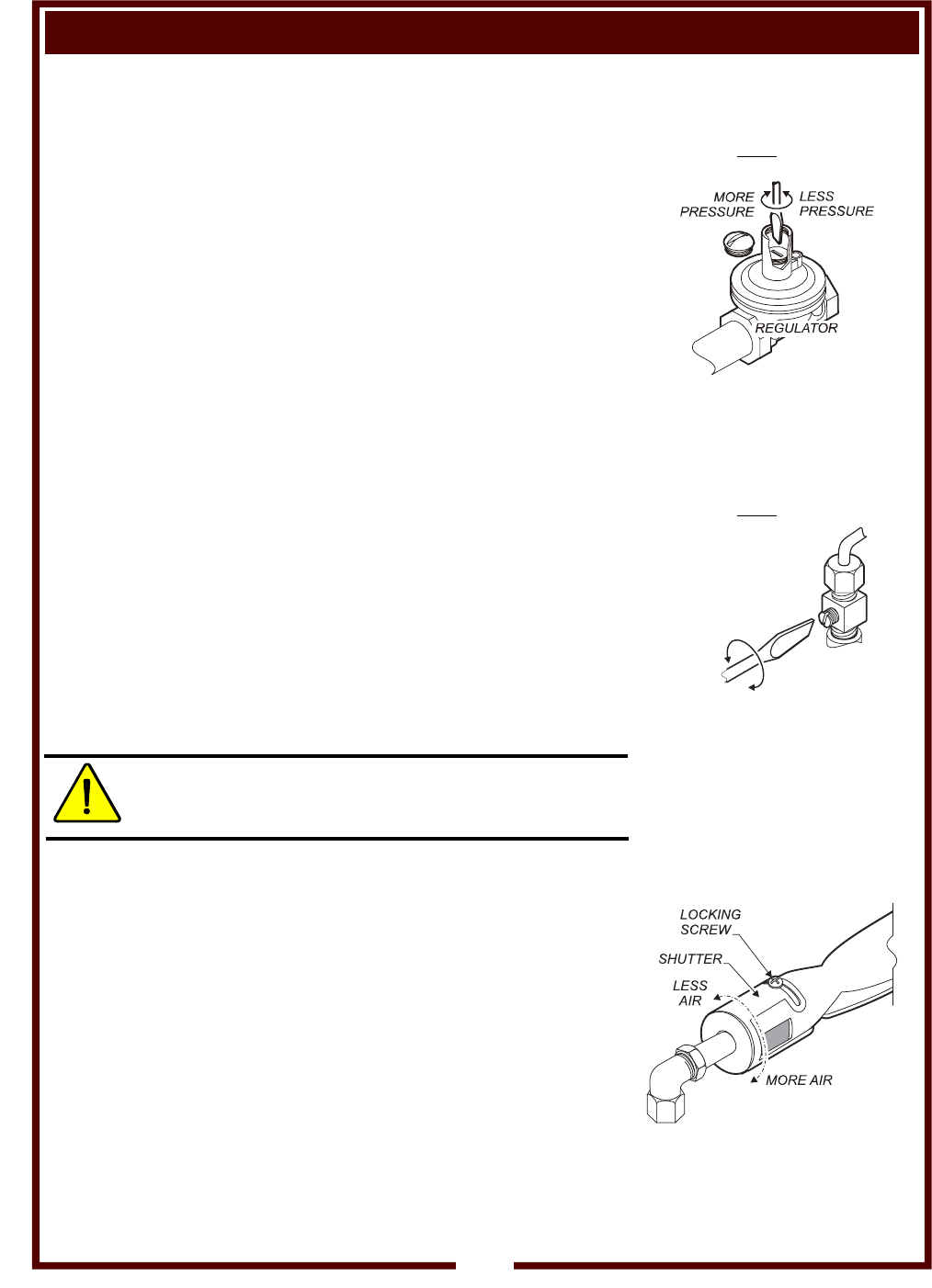 MORE PRESSURE
LESS PRESSURE
REGULATOR

LOCKING SCREW
SHUTTER
LESS AIR
MORE AIR