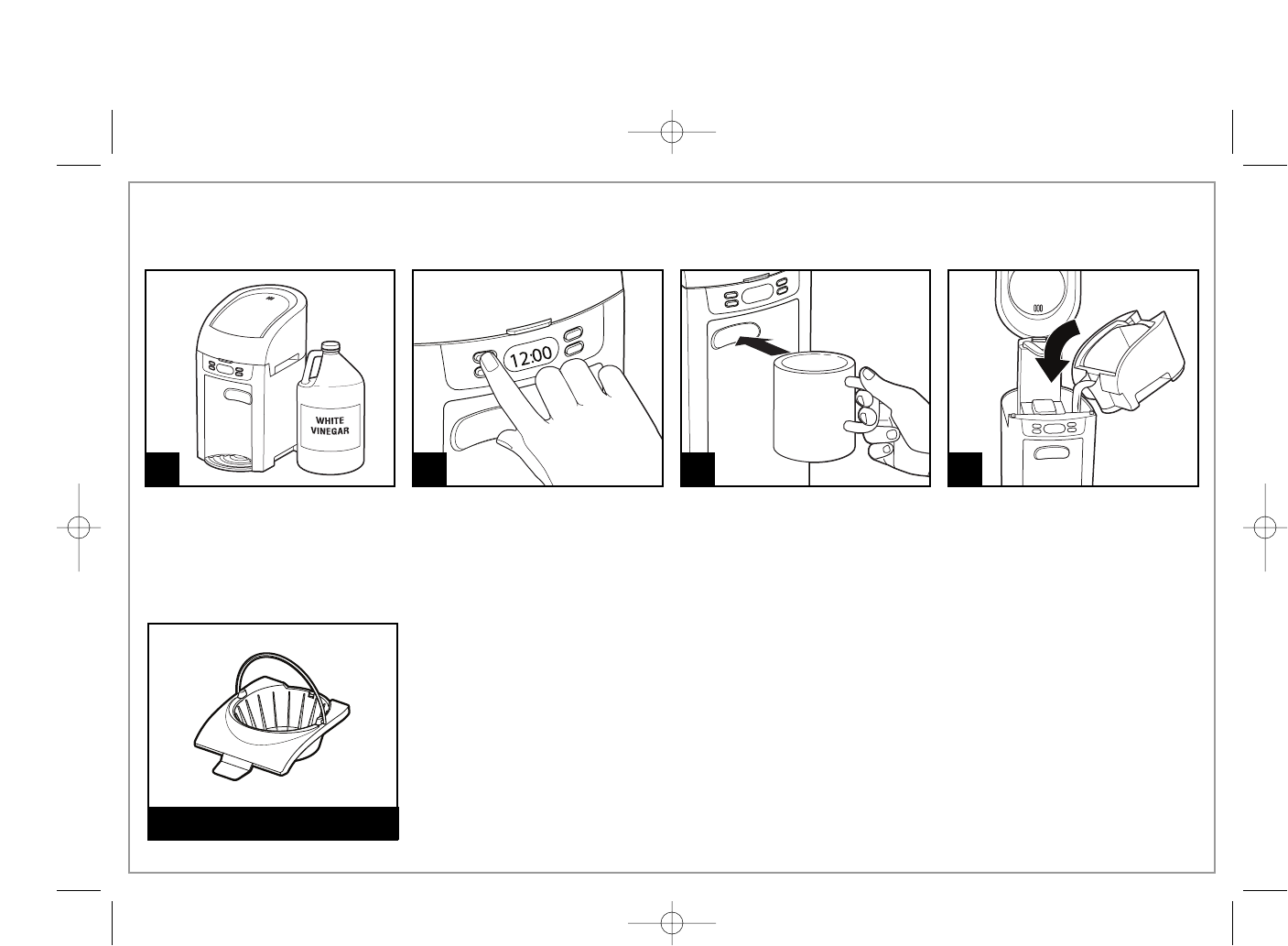 WHITE VINEGAR

12:00