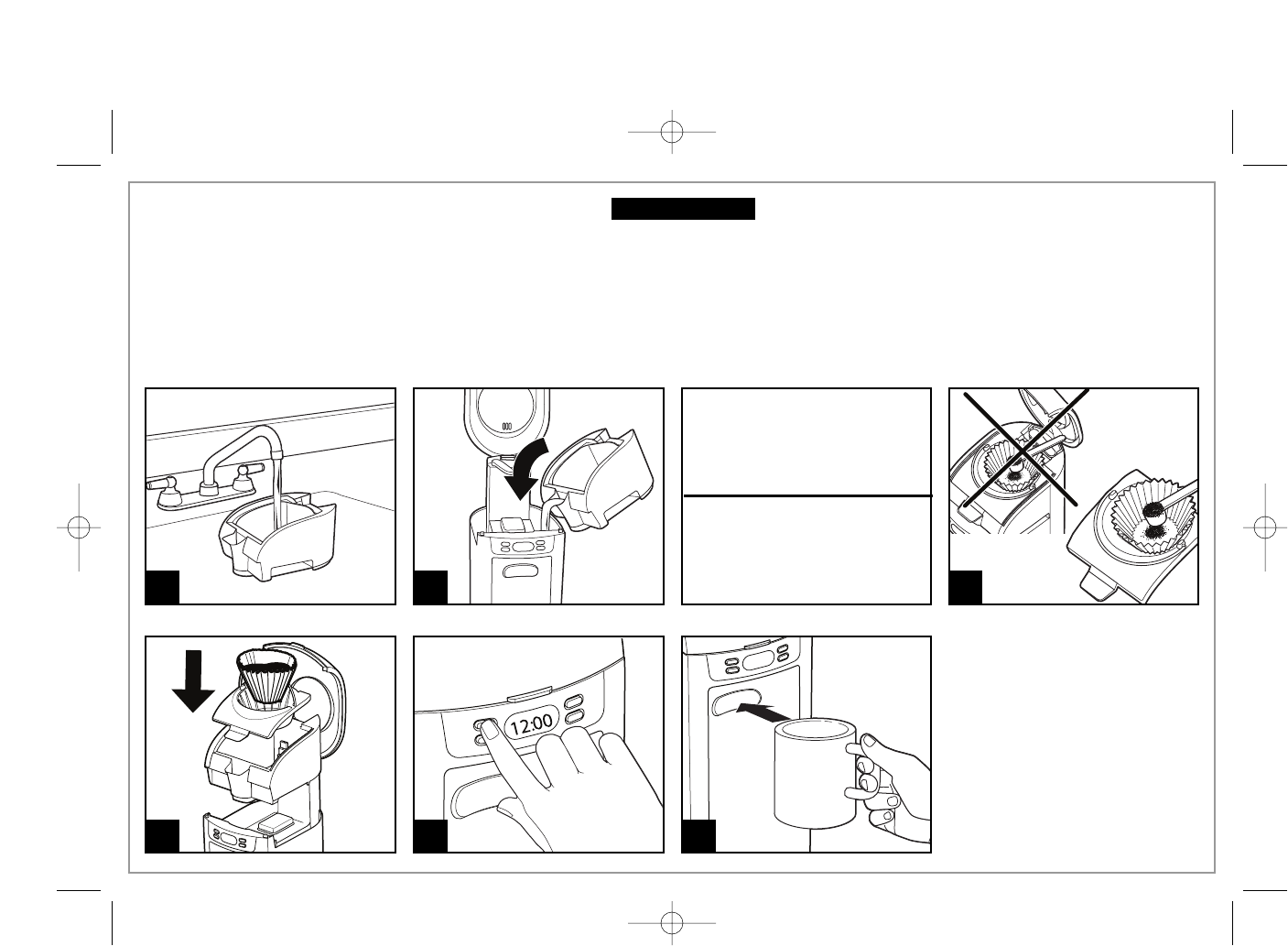 12:00