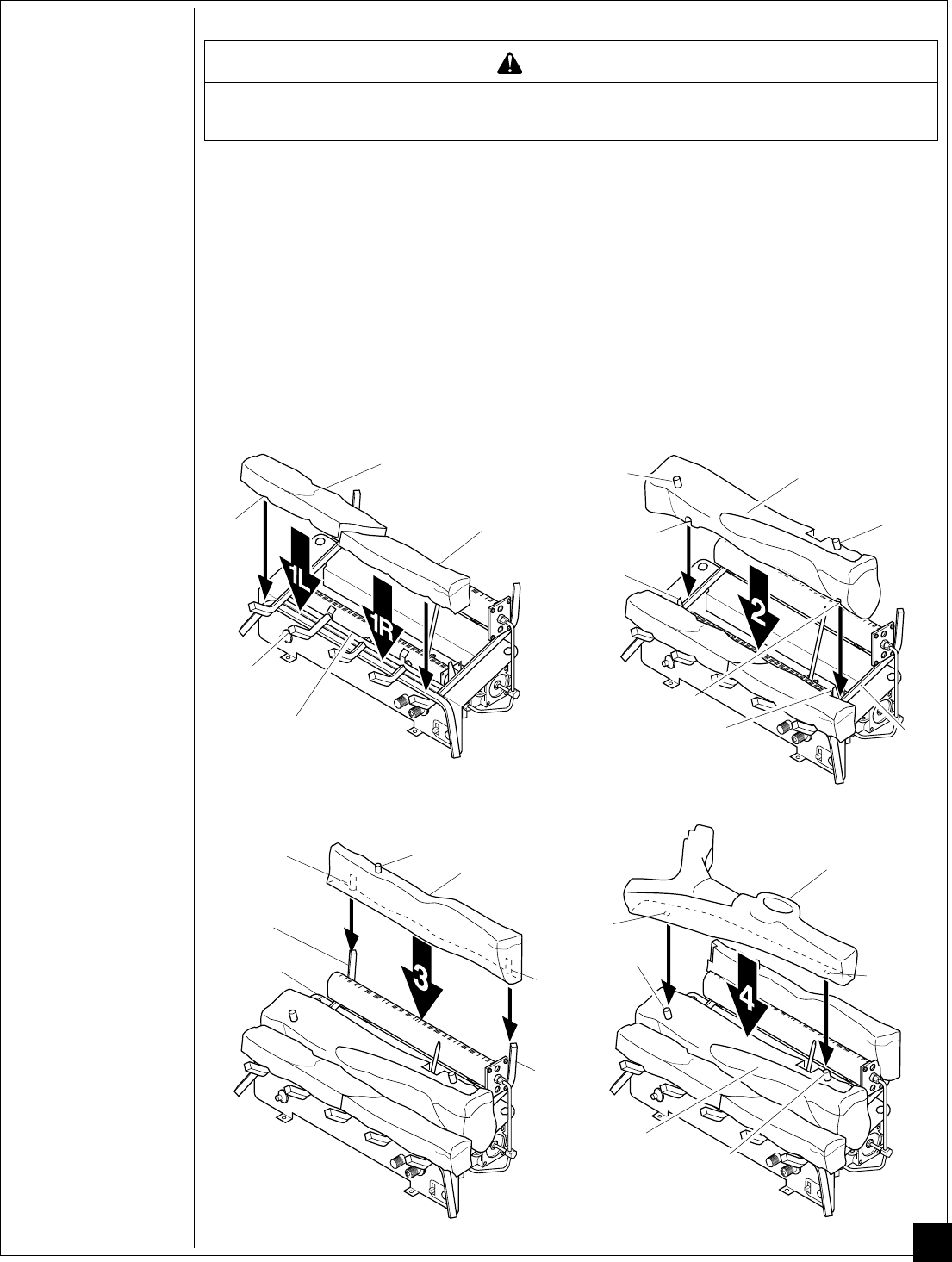 1L
1R
2
3
4