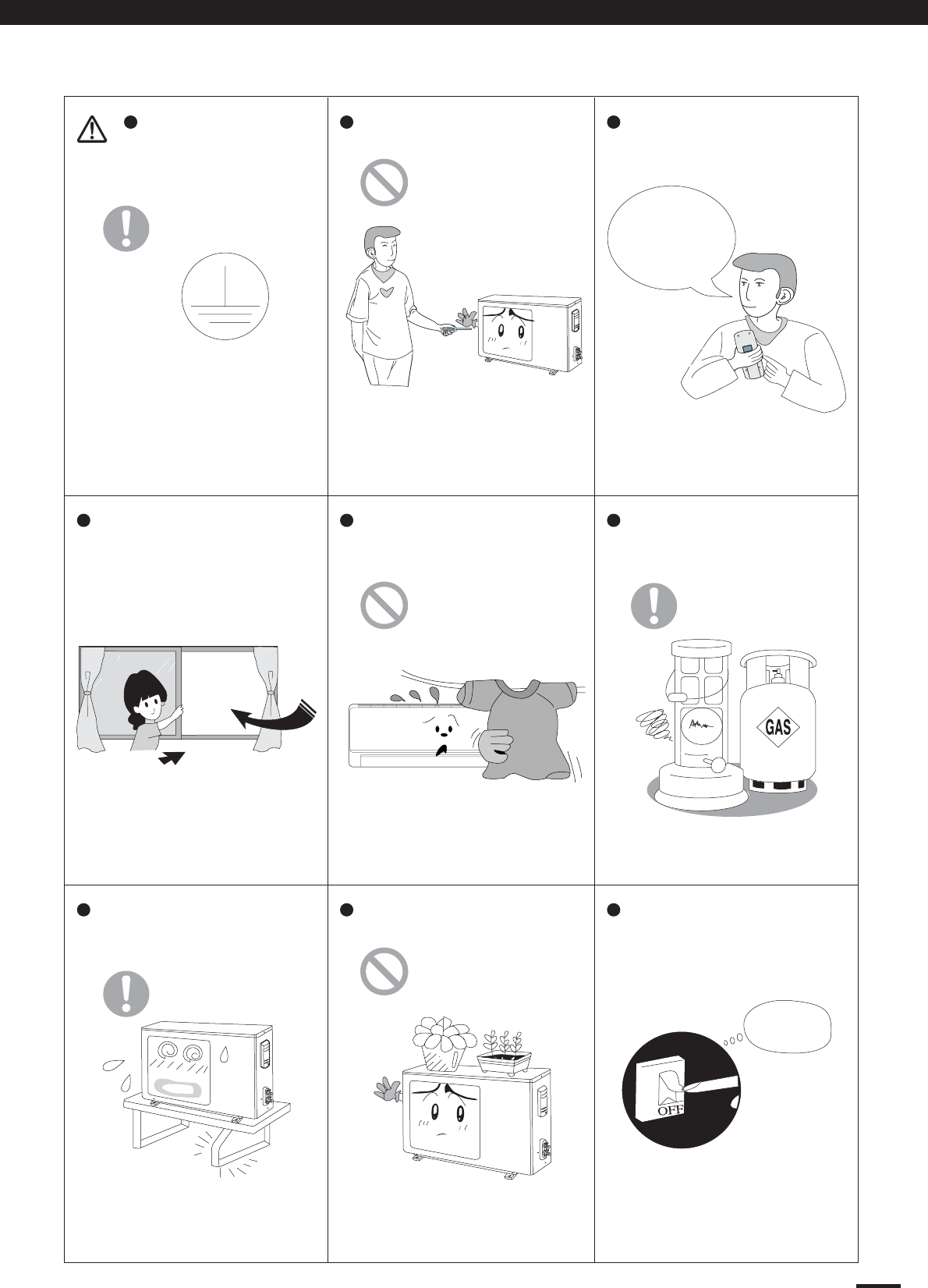 GAS

OFF