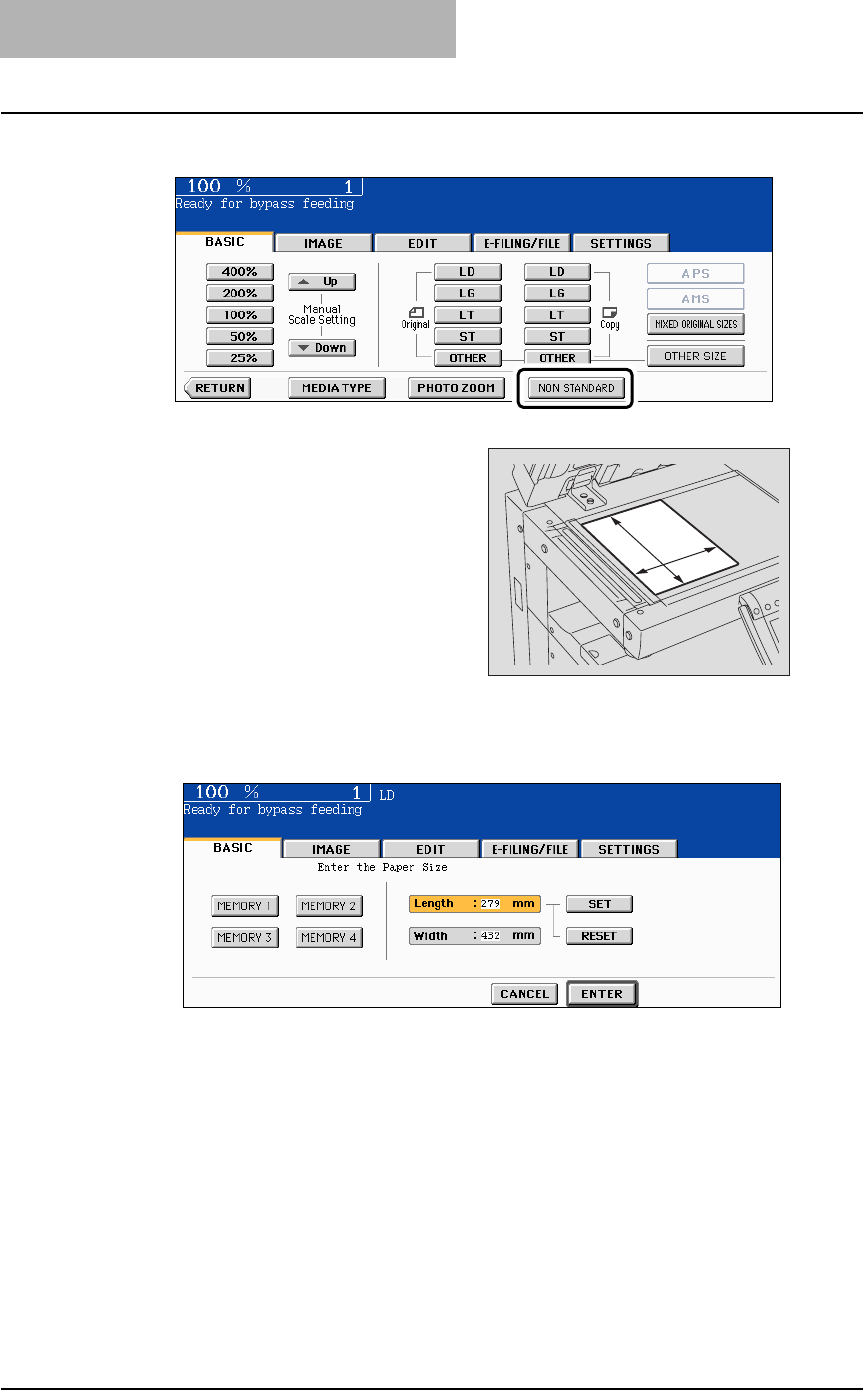 100 % 1
Ready for bypass feeding

BASIC IMAGE EDIT E-FILING/FILE SETTINGS

400%
200%
100%
50%
25%

Up
Manual Scale Setting
Down

Original
LD
LG
LT
ST
OTHER

LD
LG
LT
ST
OTHER
Copy

APS
AMS
MIXED ORIGINAL SIZES
OTHER SIZE

RETURN MEDIA TYPE PHOTO ZOOM NON STANDARD

100 % 1 LD
Ready for bypass feeding

BASIC IMAGE EDIT E-FILING/FILE SETTINGS

Enter the Paper Size

MEMORY 1 MEMORY 2
MEMORY 3 MEMORY 4

Length : 279 mm
Width : 432 mm
SET
RESET

CANCEL ENTER