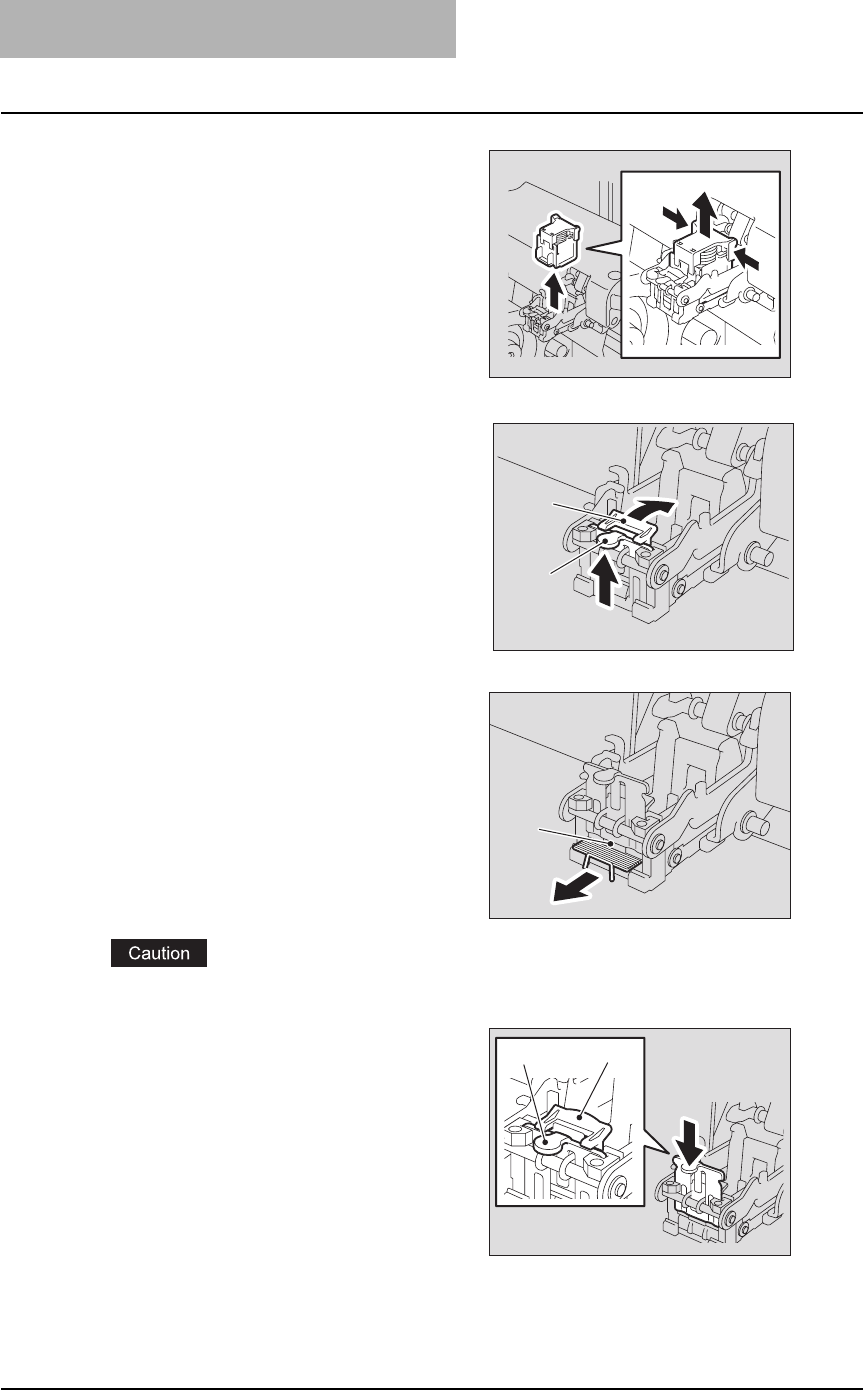 Caution