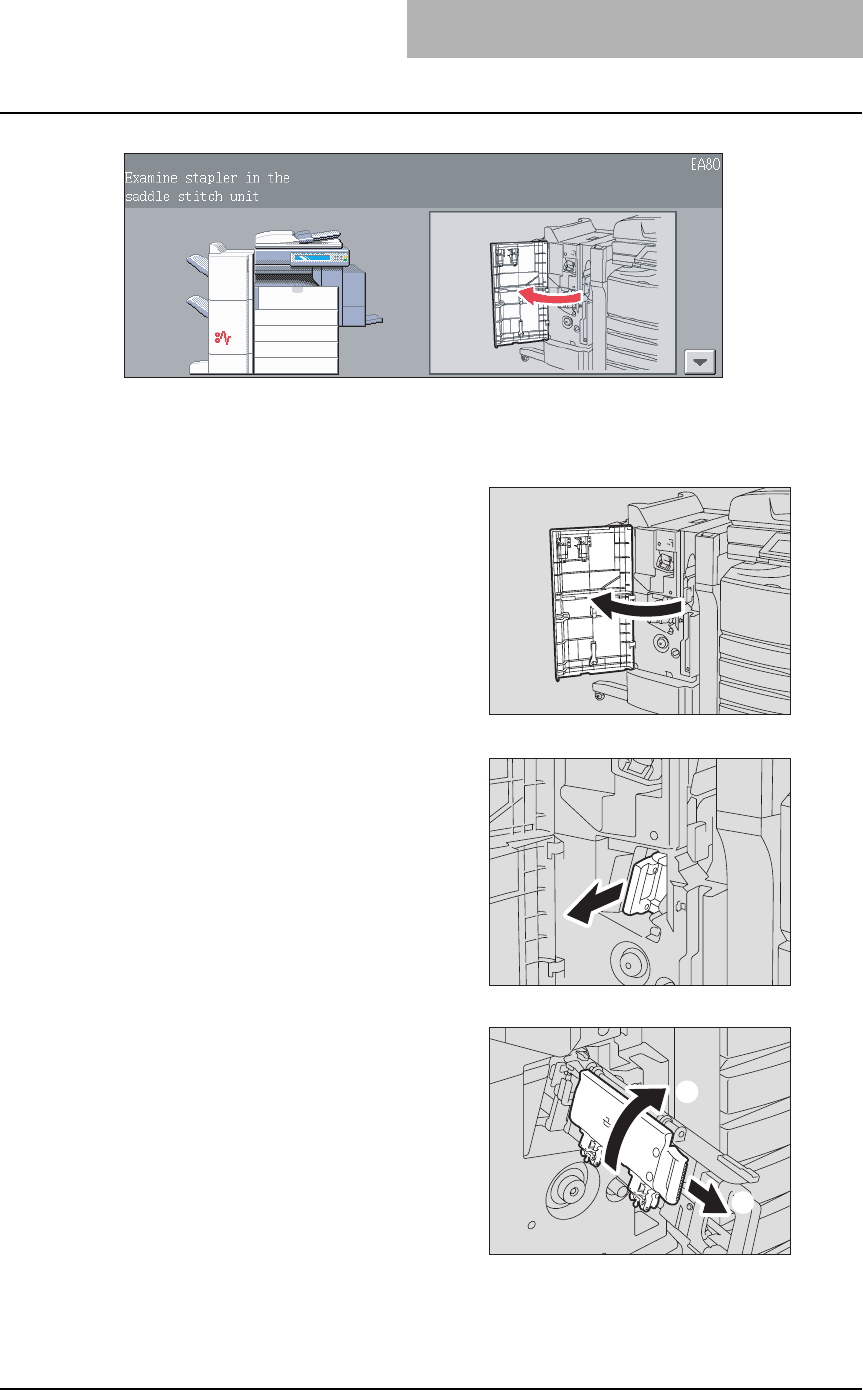 Examine stapler in the saddle stitch unit

EA80