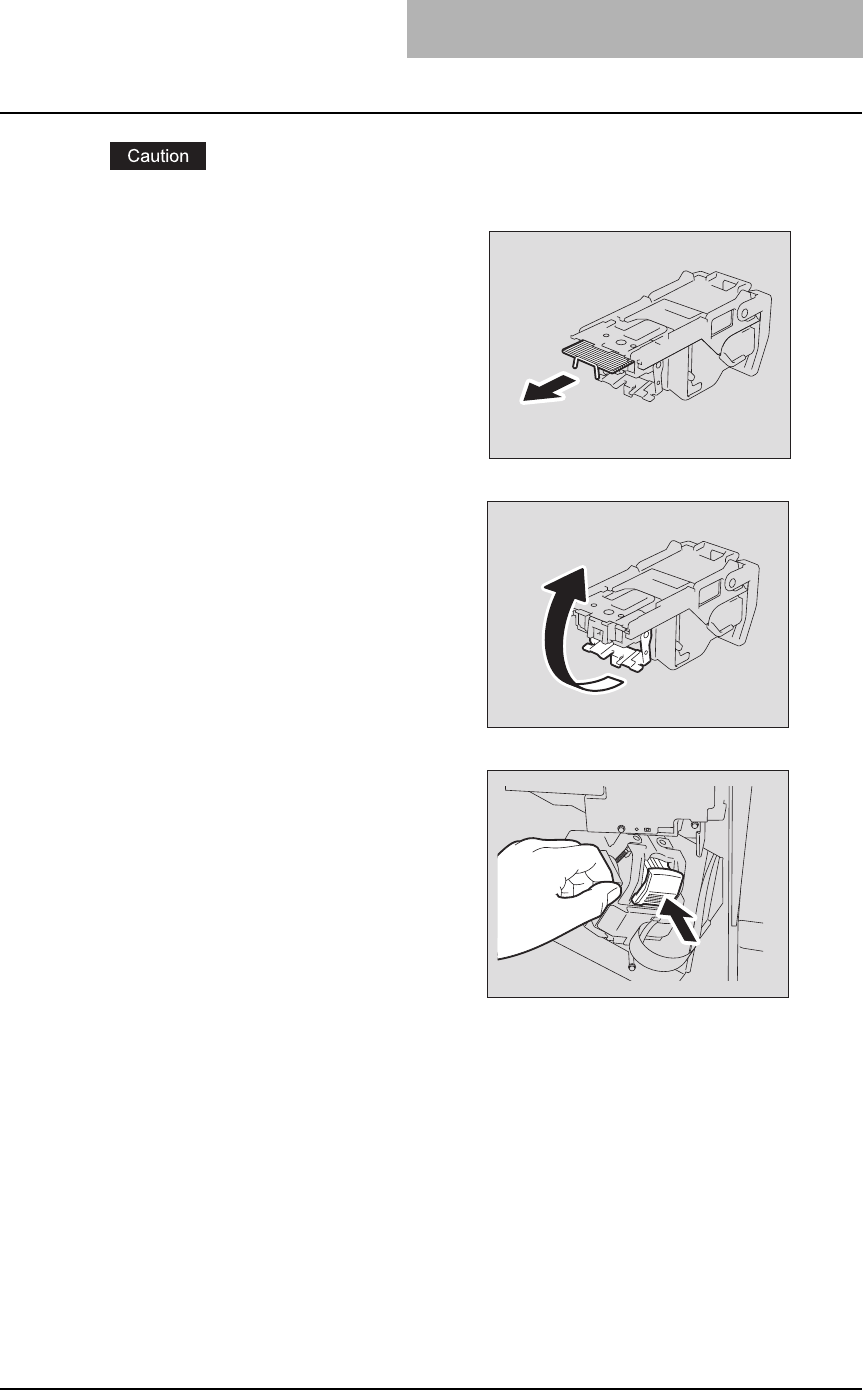 Caution