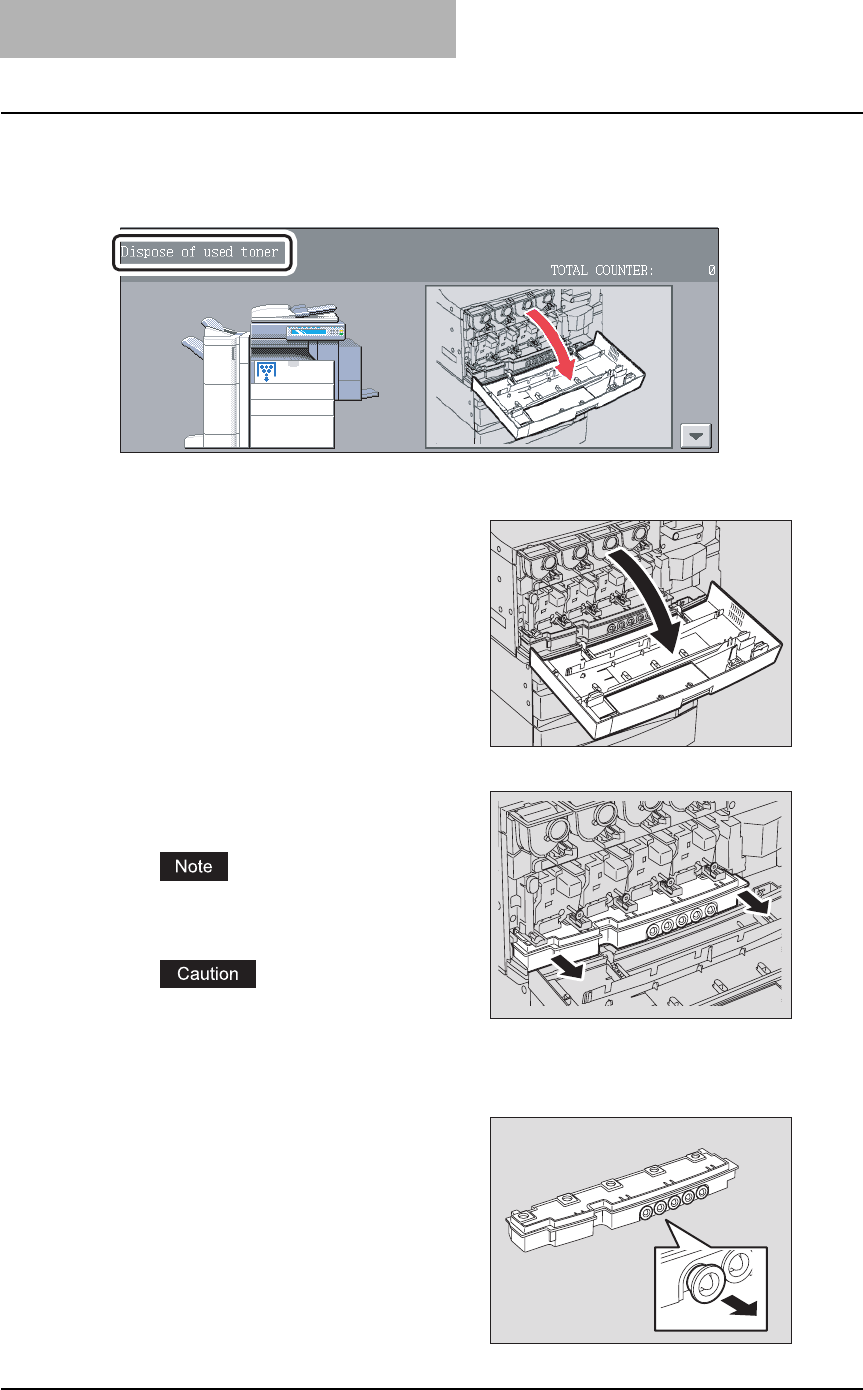 Dispose of used toner

TOTAL COUNTER: 0

Note

Caution