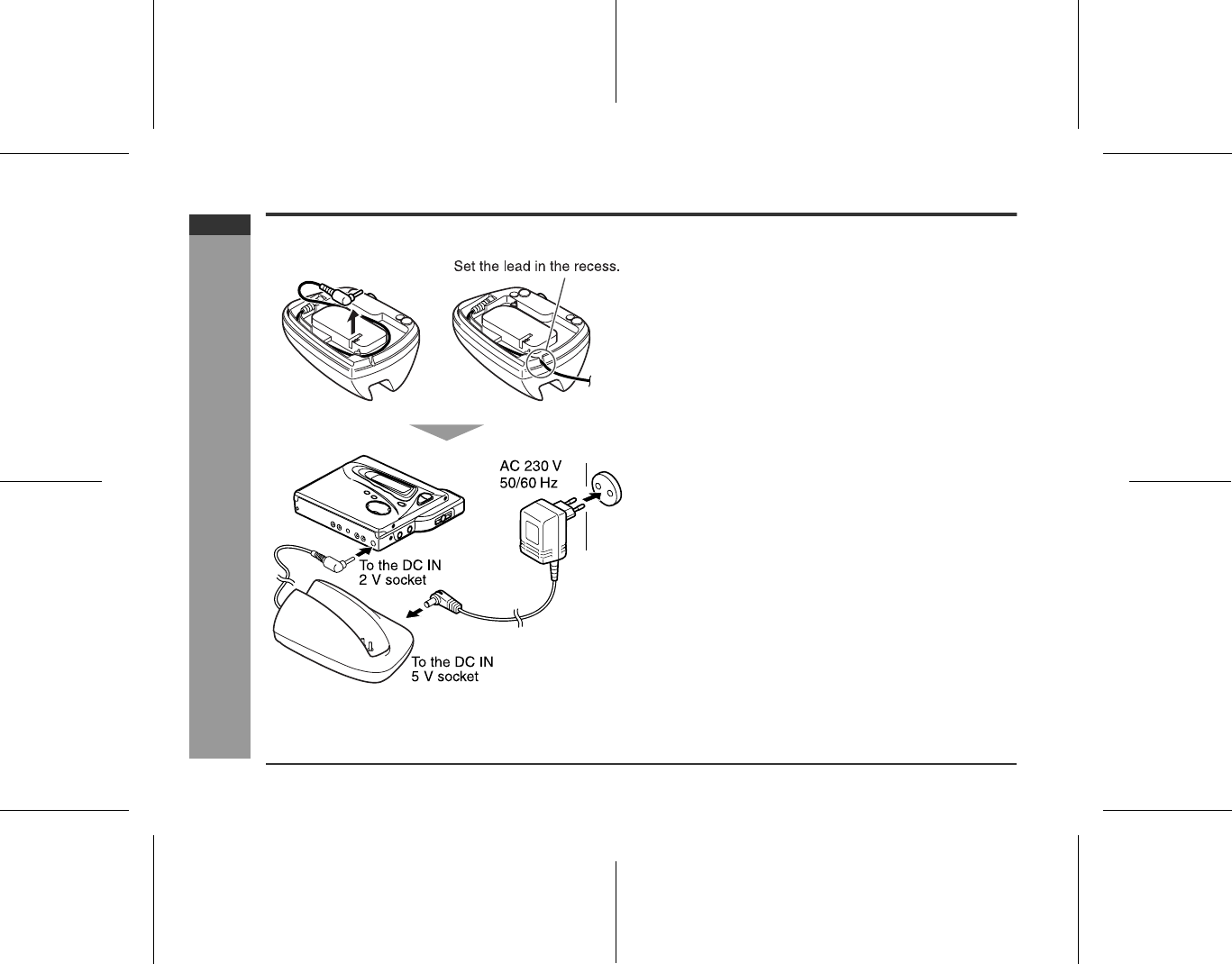 Set the lead in the recess.

AC 230 V
50/60 Hz

To the DC IN
2 V socket

To the DC IN
5 V socket