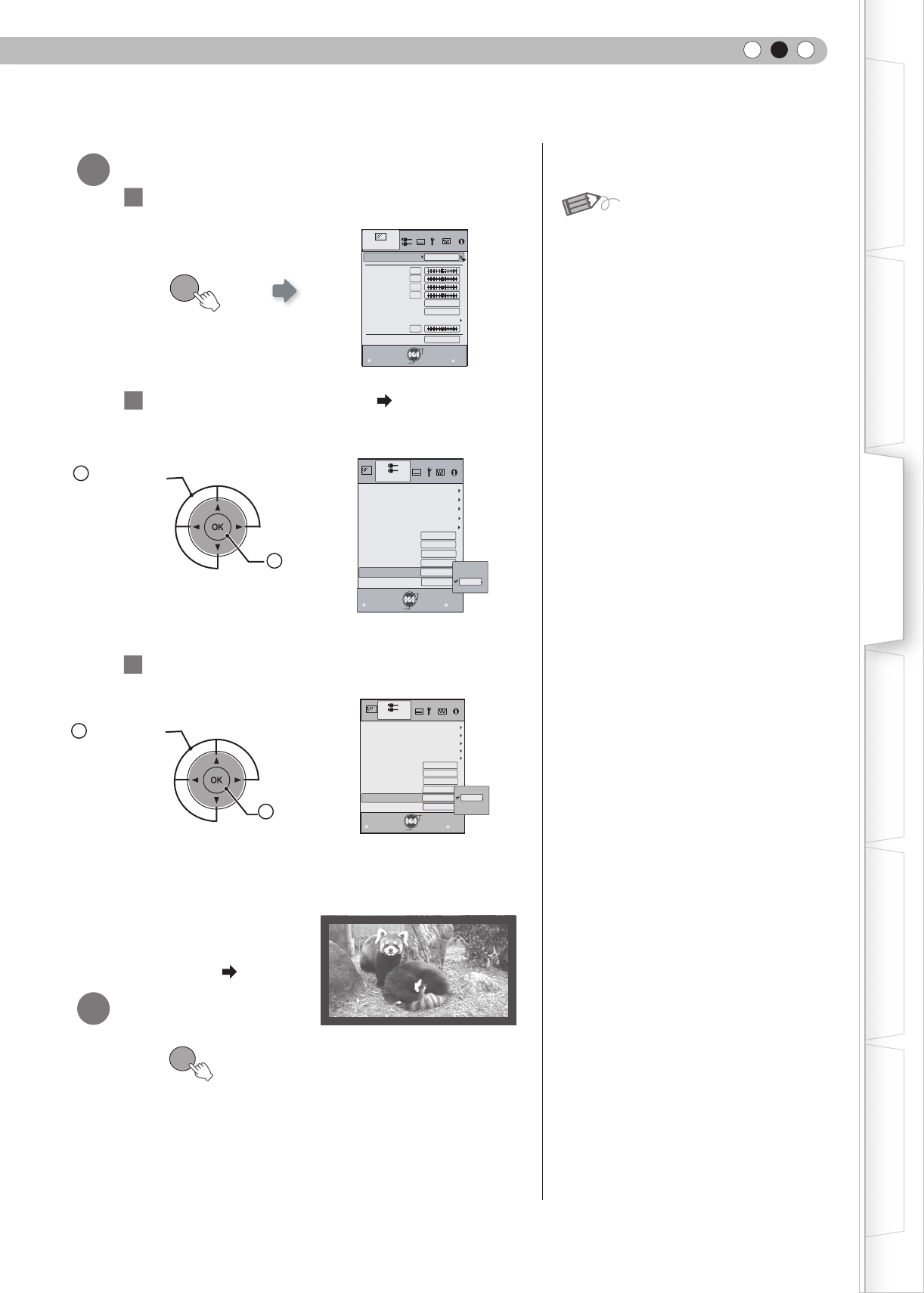 OK

OK