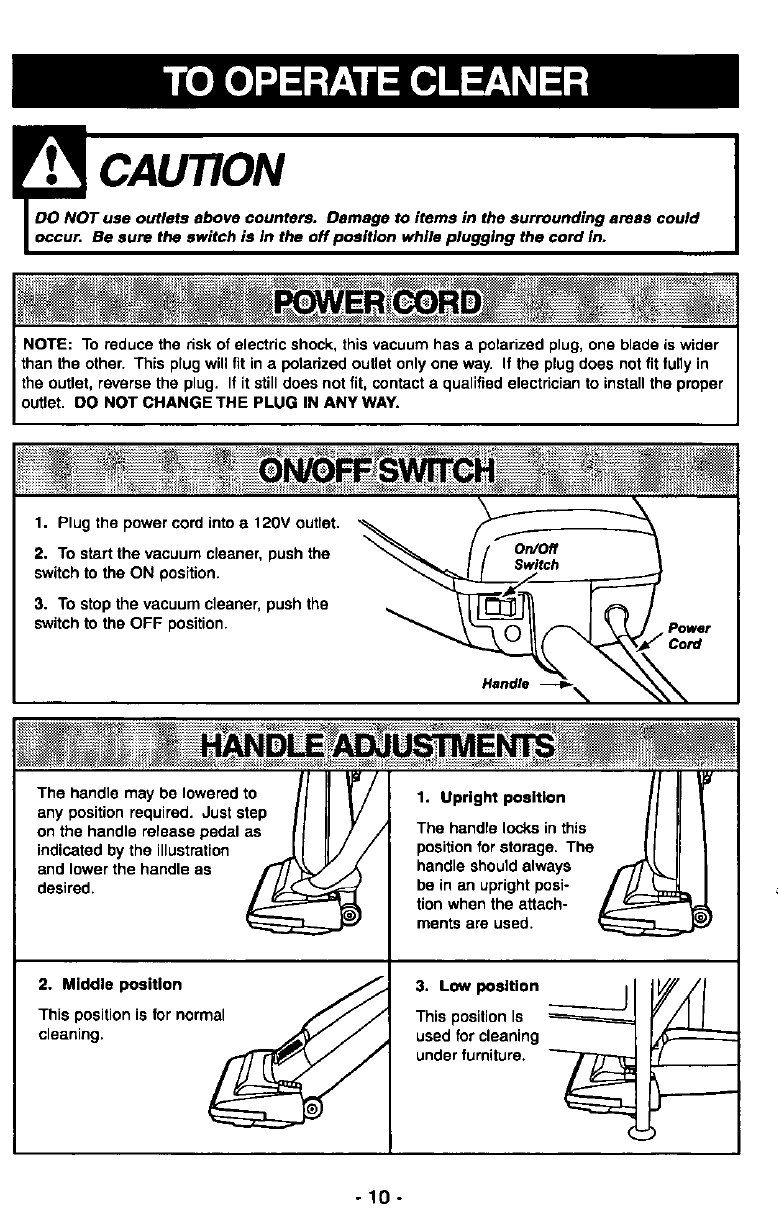 TO OPERATE CLEANER

CAUTION

DO NOT use outlets above counters. Damage to items in the surrounding areas could occur. Be sure the switch is in the off position while plugging the cord in.

POWER CORD

NOTE: To reduce the risk of electric shock, this vacuum has a polarized plug, one blade is wider than the other. This plug will fit in a polarized outlet only one way. If the plug does not fit fully in the outlet, reverse the plug. If it still does not fit, contact a qualified electrician to install the proper outlet. DO NOT CHANGE THE PLUG IN ANY WAY.

ON/OFF SWITCH

1. Plug the power cord into a 120V outlet.

2. To start the vacuum cleaner, push the switch to the ON position.

3. To stop the vacuum cleaner, push the switch to the OFF position.

On/Off Switch

Power Cord

Handle

HANDLE ADJUSTMENTS

The handle may be lowered to any position required. Just step on the handle release pedal as indicated by the illustration and lower the handle as desired.

1. Upright position

The handle locks in this position for storage. The handle should always be in an upright position when the attachments are used.

2. Middle position

This position is for normal cleaning.

3. Low position

This position is used for cleaning under furniture.

- 10 -