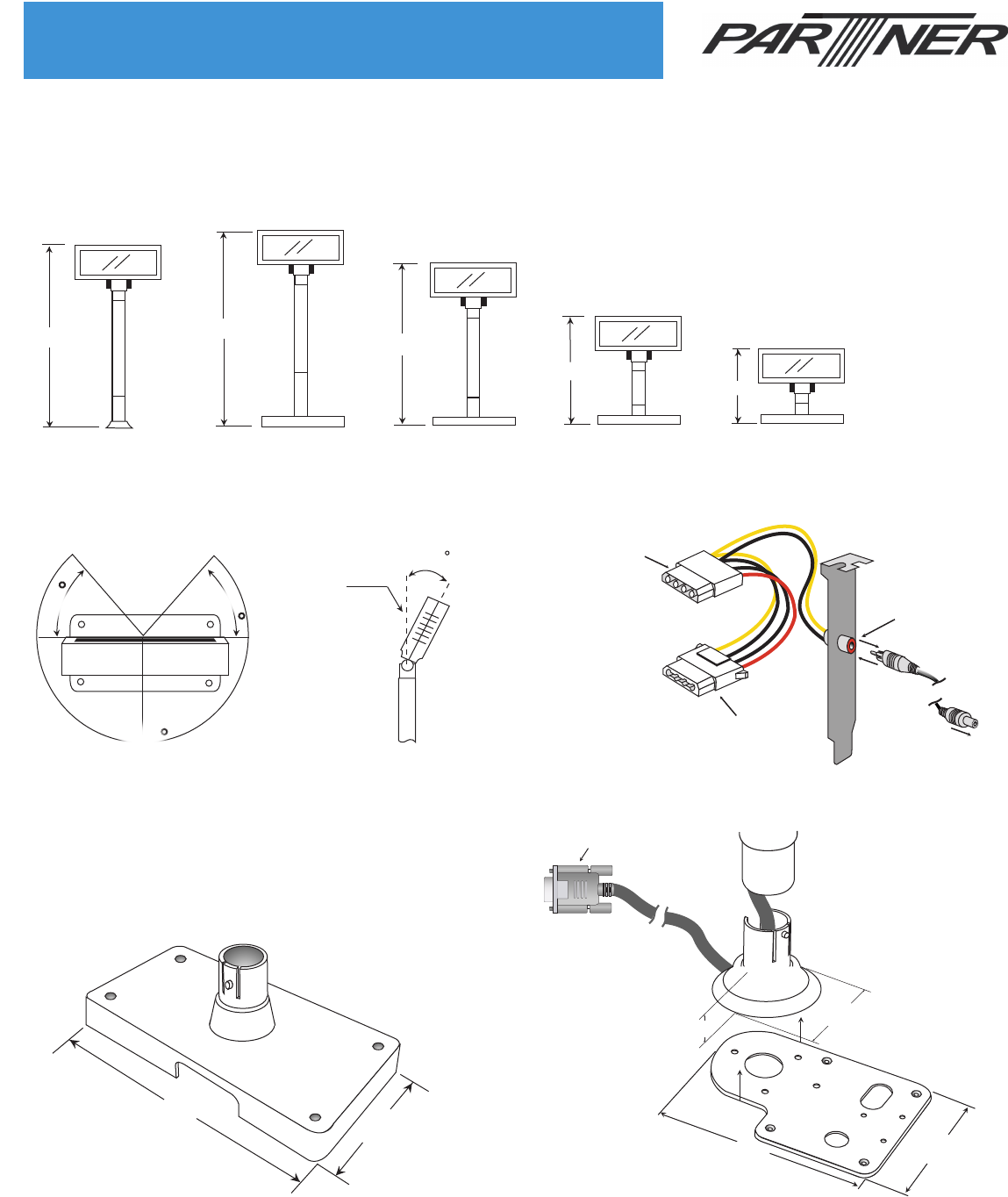 PARTNER