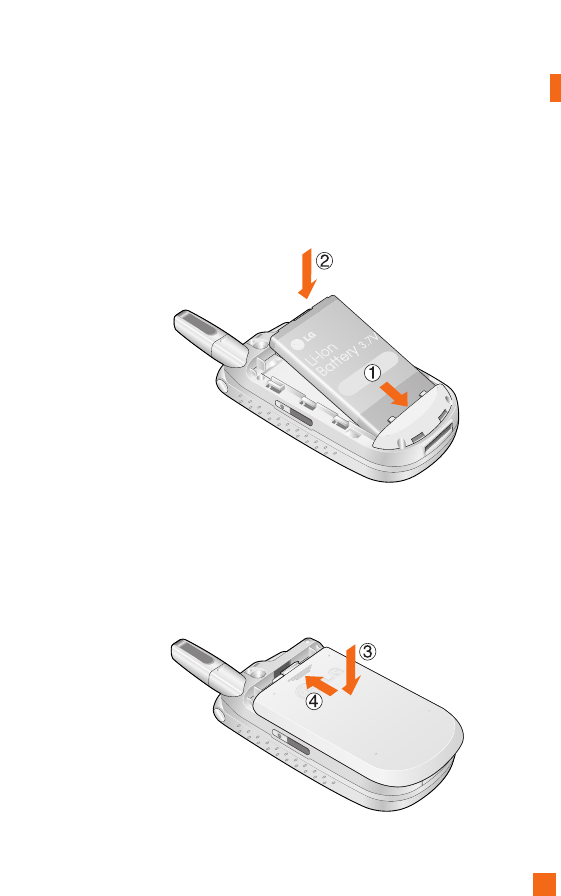 ②
LG
Li-Ion
Battery 3.7V
①

③
④