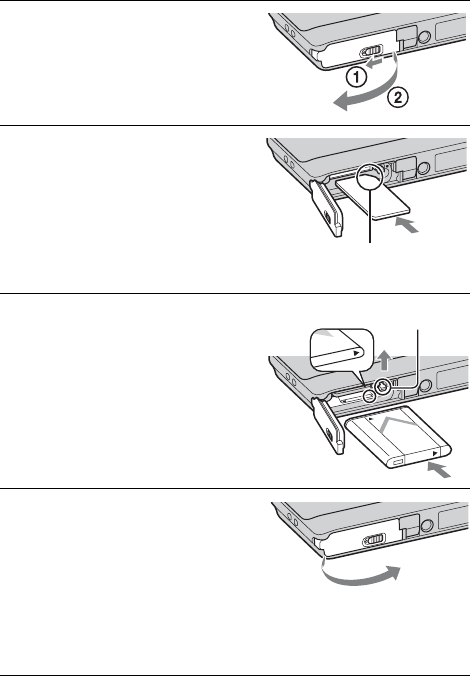 ①
②