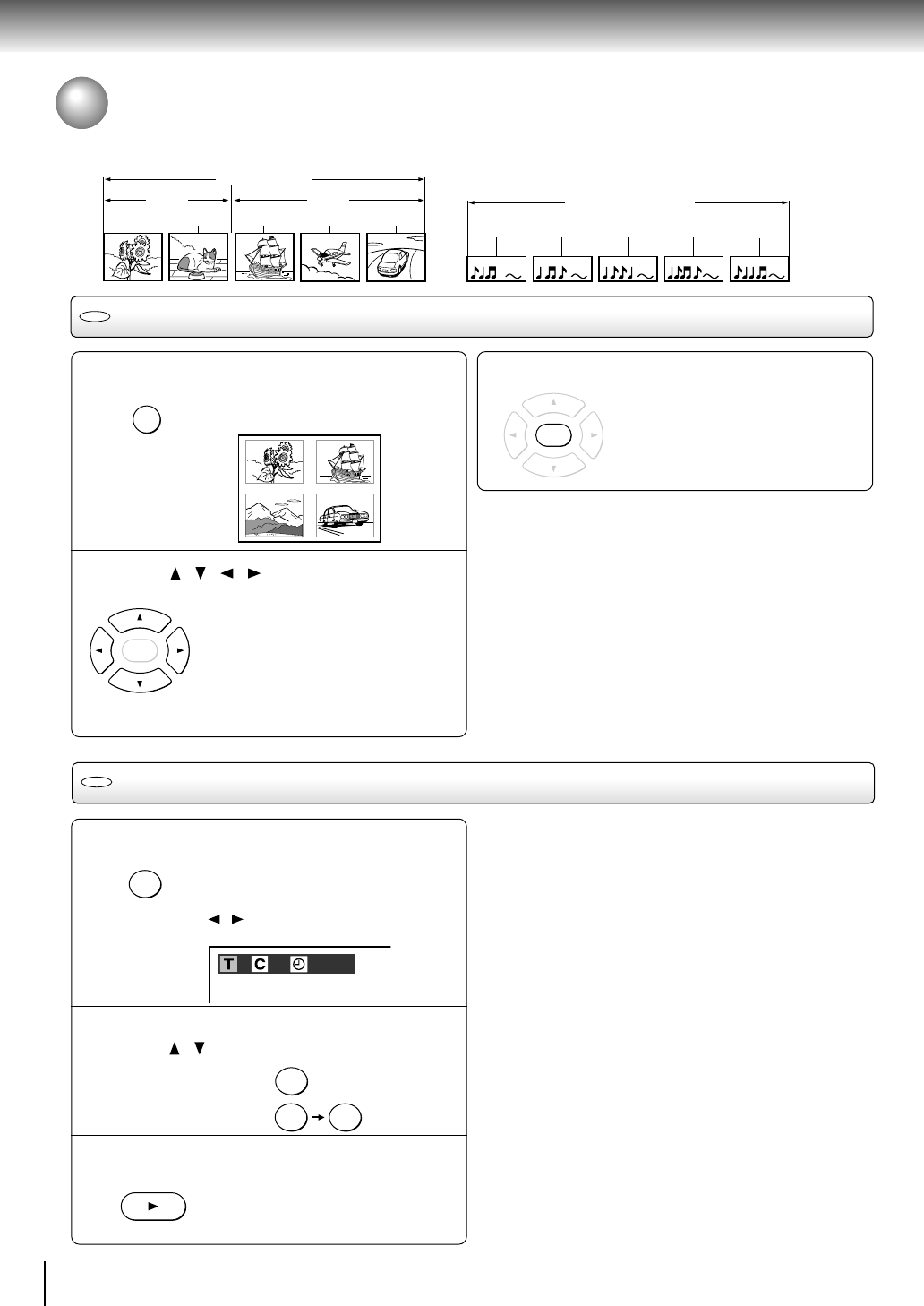 T C