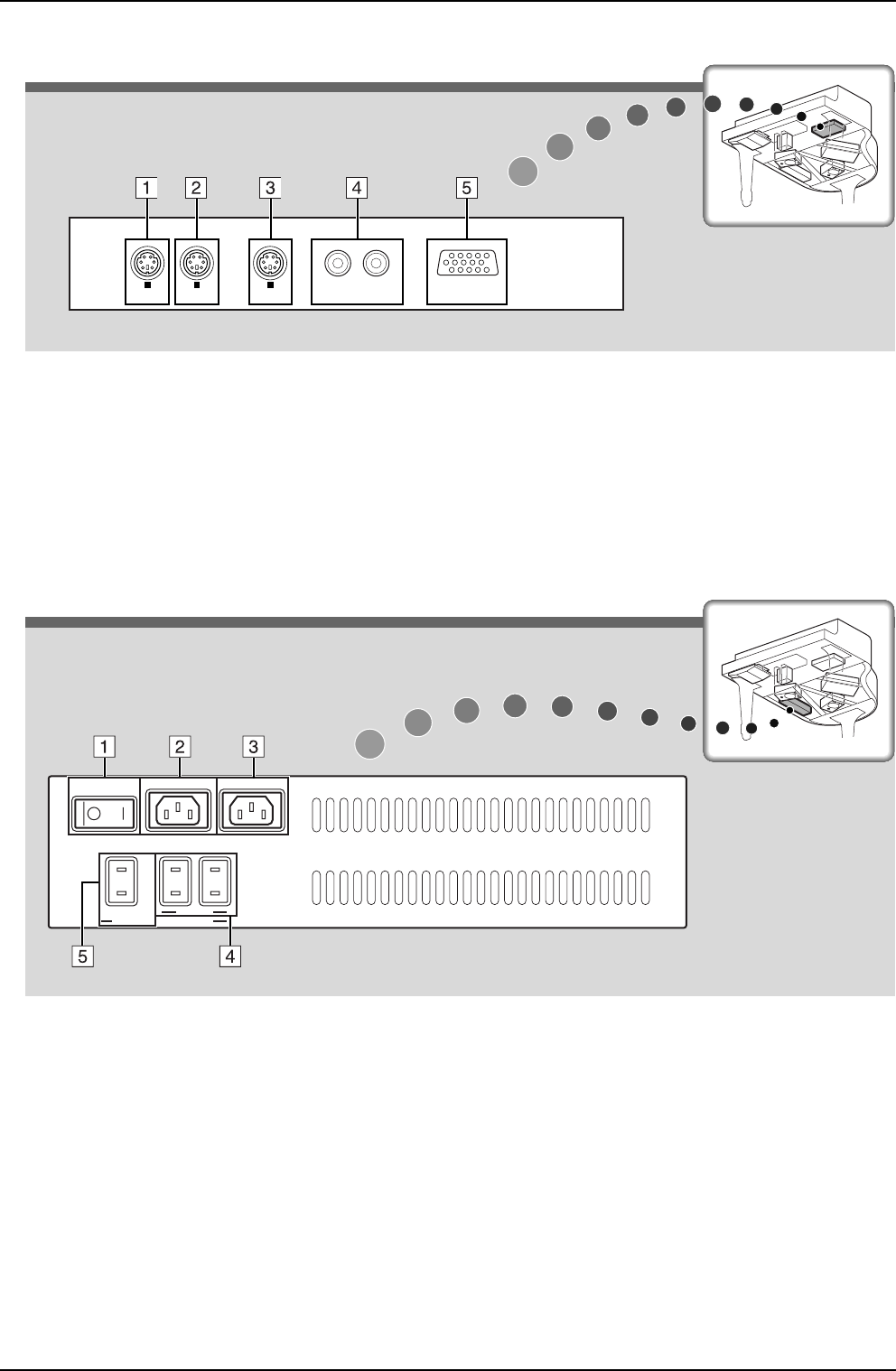 1 2 3 4 5

1 2 3

5 4