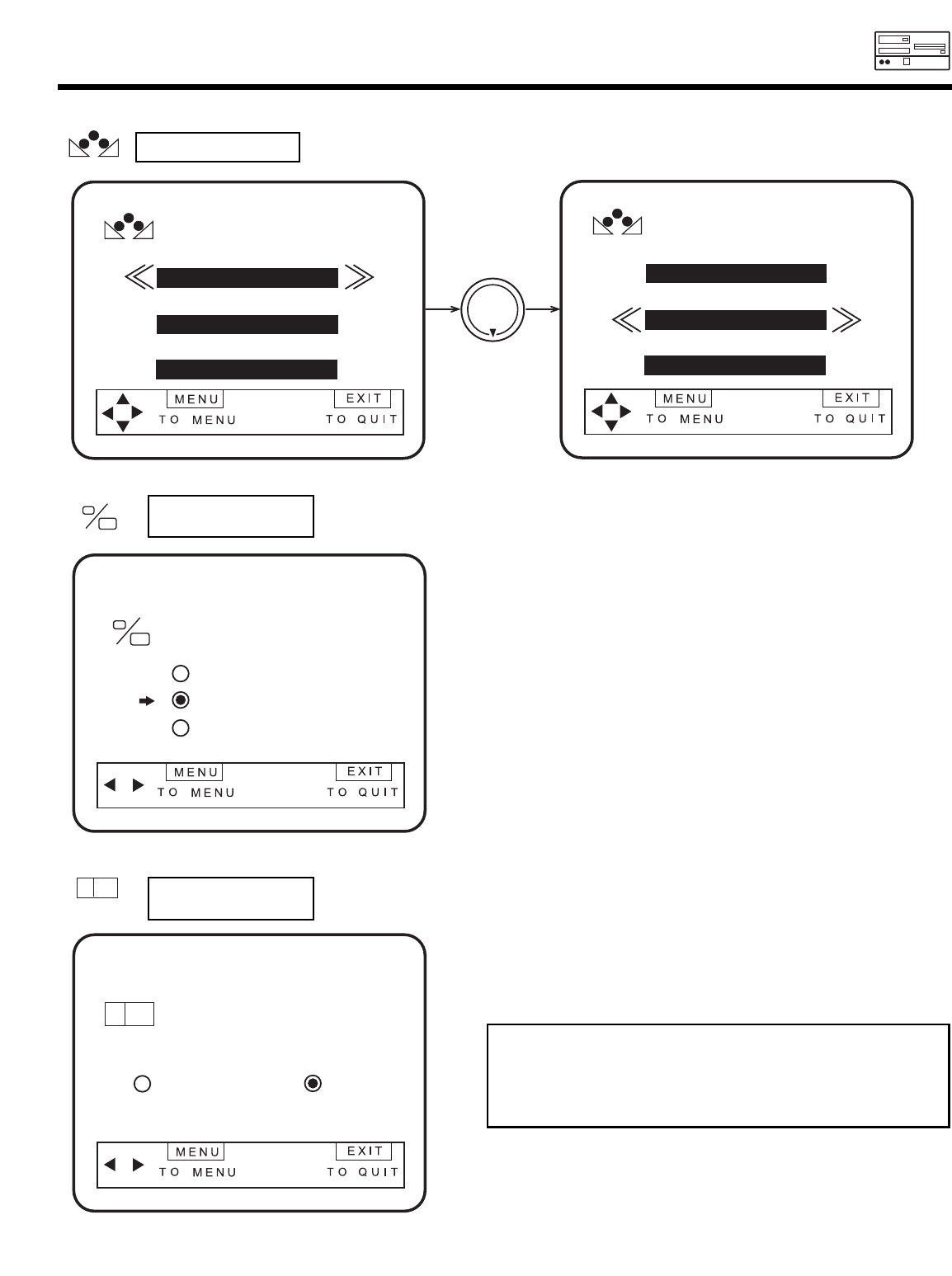 MENU
TO MENU
EXIT
TO QUIT

MENU
TO MENU
EXIT
TO QUIT

MENU
TO MENU
EXIT
TO QUIT

MENU
TO MENU
EXIT
TO QUIT