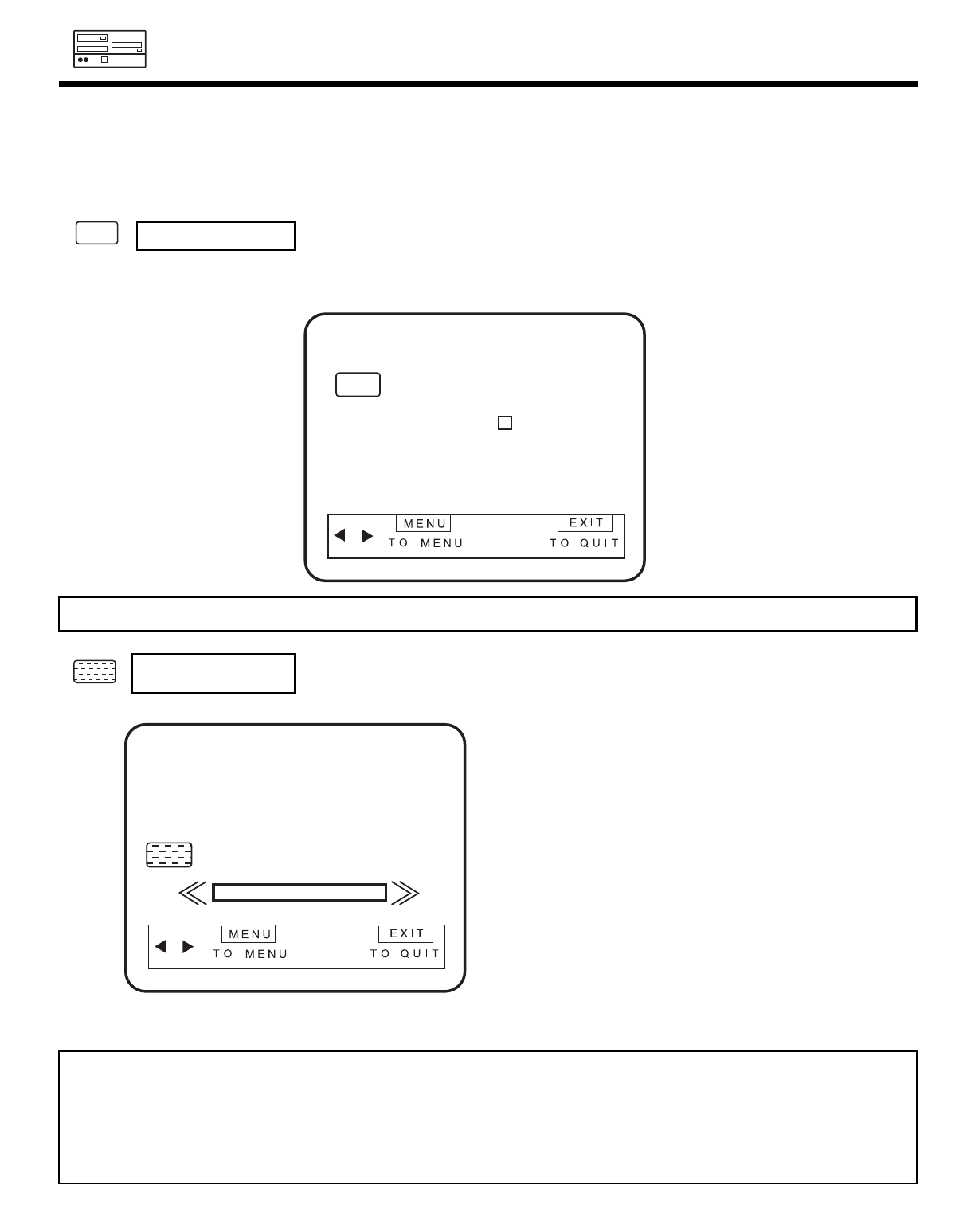 MENU
TO MENU
EXIT
TO QUIT

MENU
TO MENU
EXIT
TO QUIT