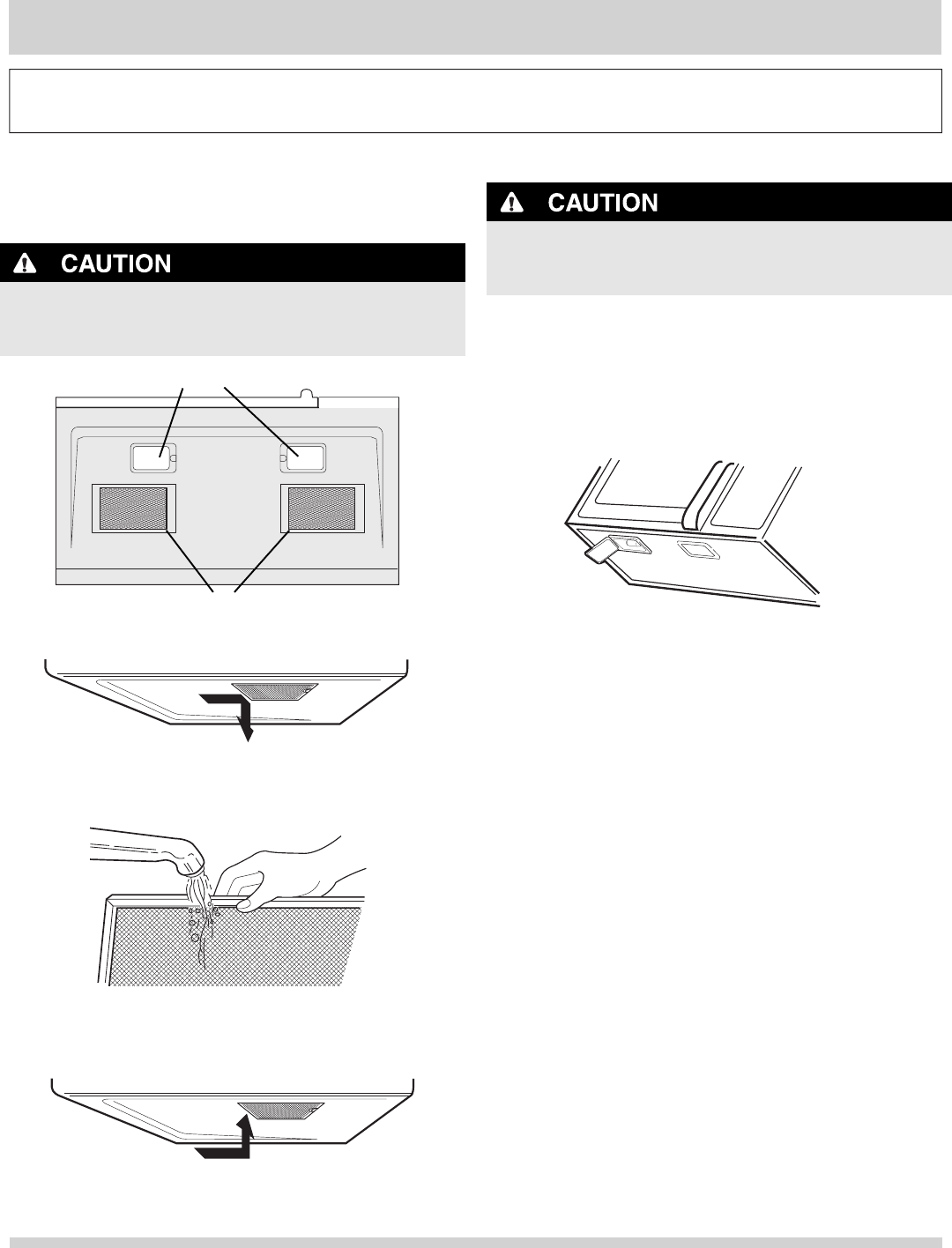 CAUTION

CAUTION