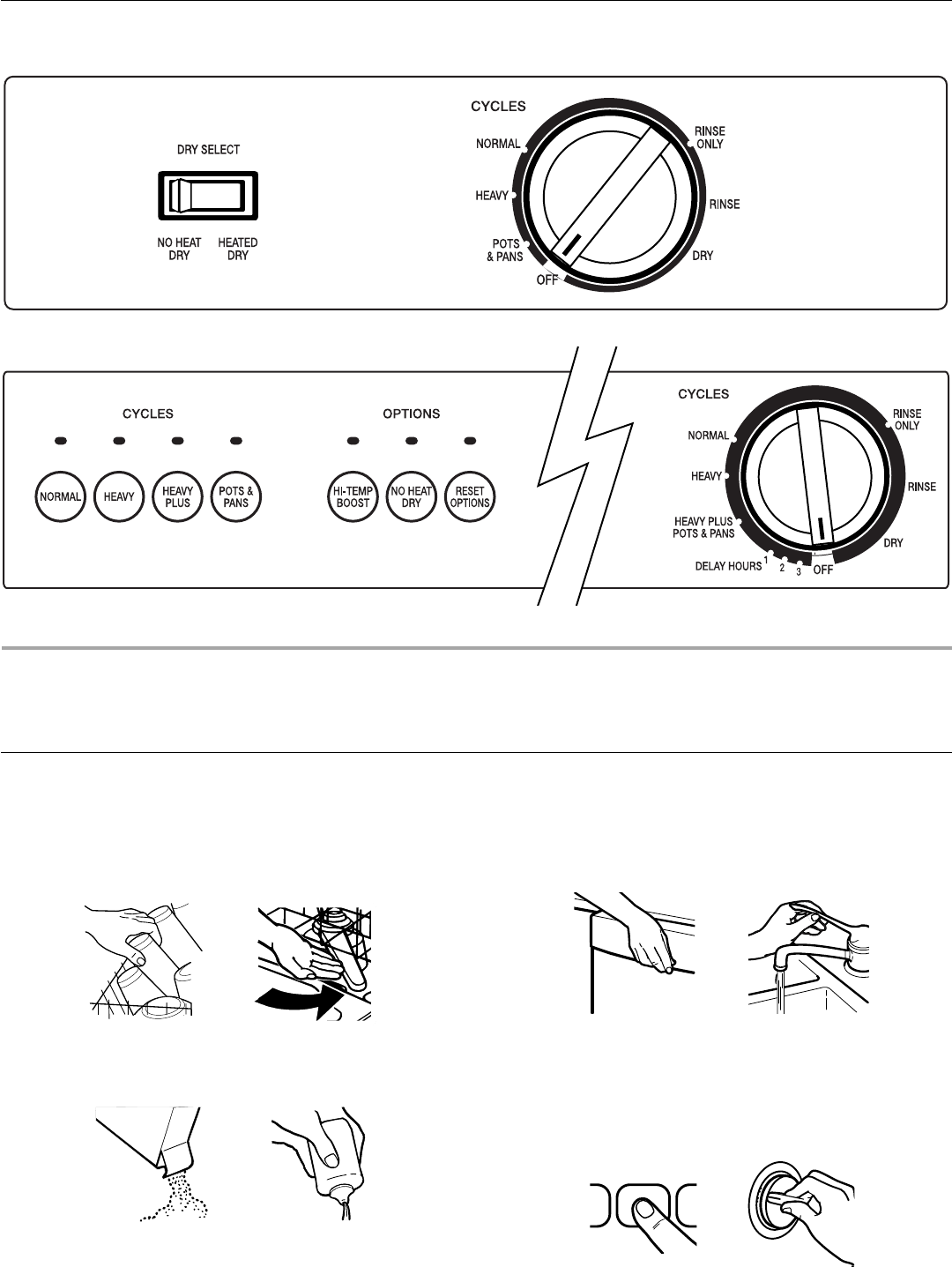 DRY SELECT

NO HEAT DRY

HEATED DRY

CYCLES

NORMAL

HEAVY

POTS & PANS

OFF

RINSE ONLY

RINSE

DRY

CYCLES

NORMAL

HEAVY

HEAVY PLUS

POTS & PANS

OPTIONS

HI-TEMP BOOST

NO HEAT DRY

RESET OPTIONS

CYCLES

NORMAL

HEAVY

HEAVY PLUS POTS & PANS

DELAY HOURS 1 2 3

OFF

RINSE ONLY

RINSE

DRY