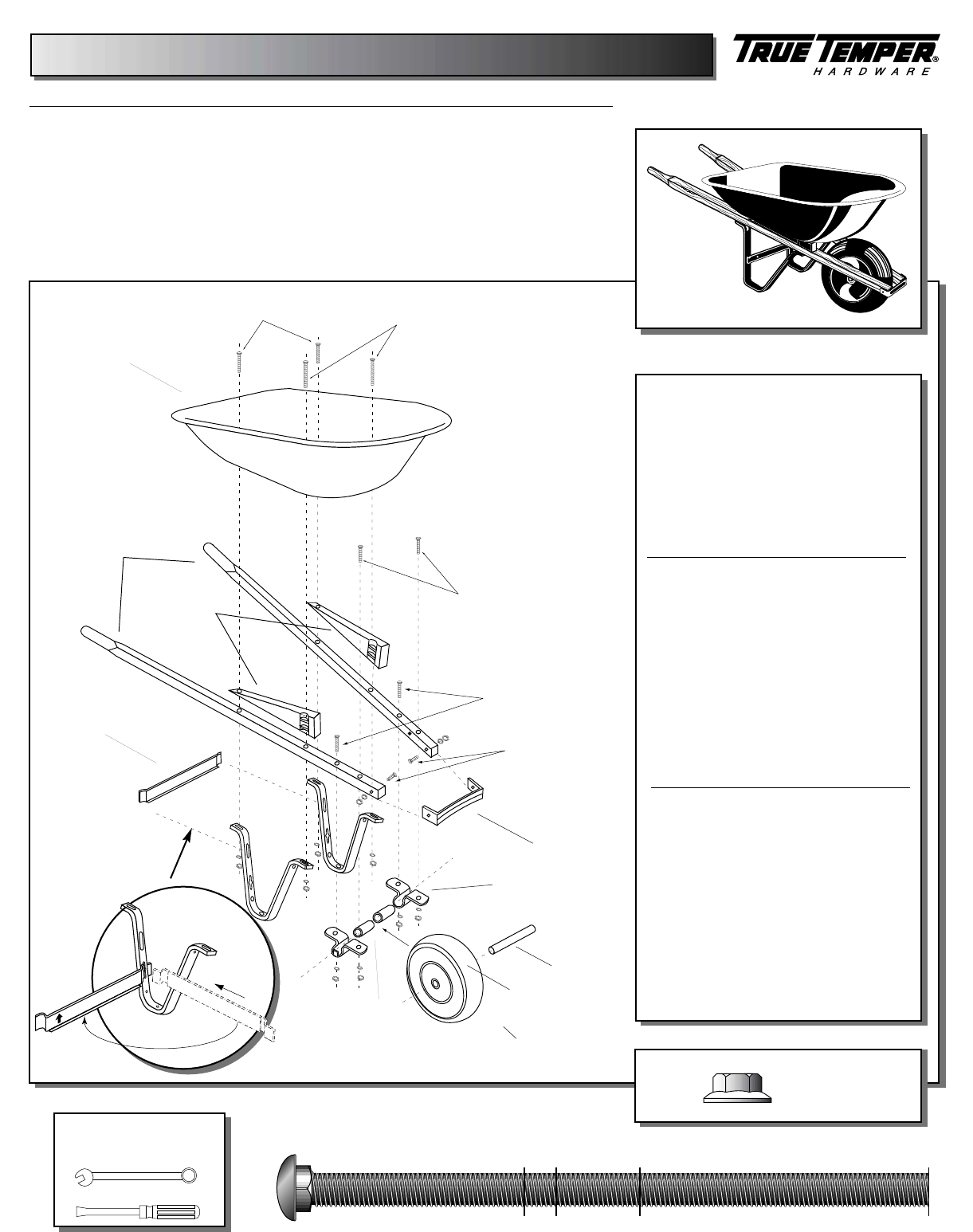 TRUE TEMPER® HARDWARE