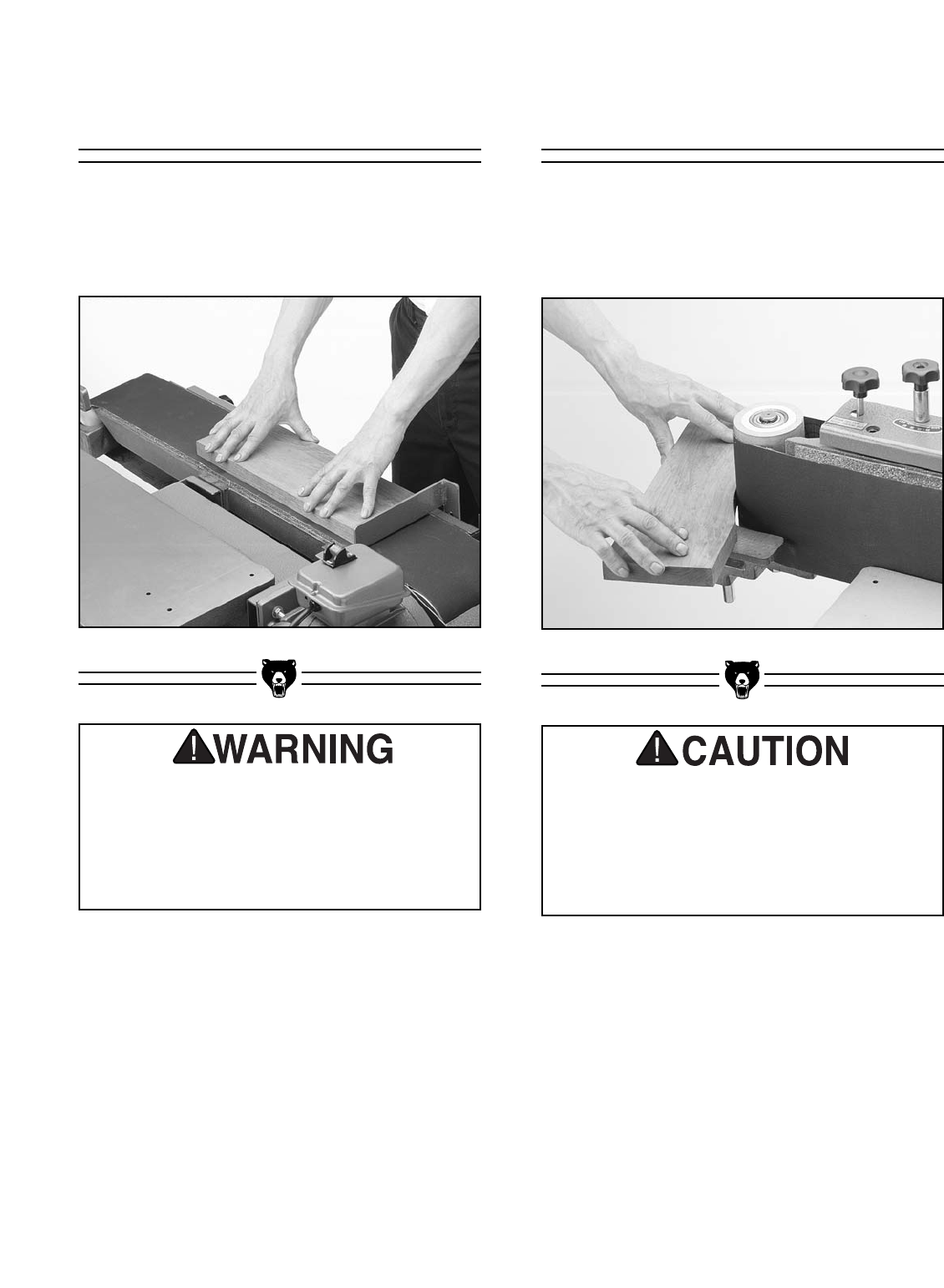 WARNING

CAUTION