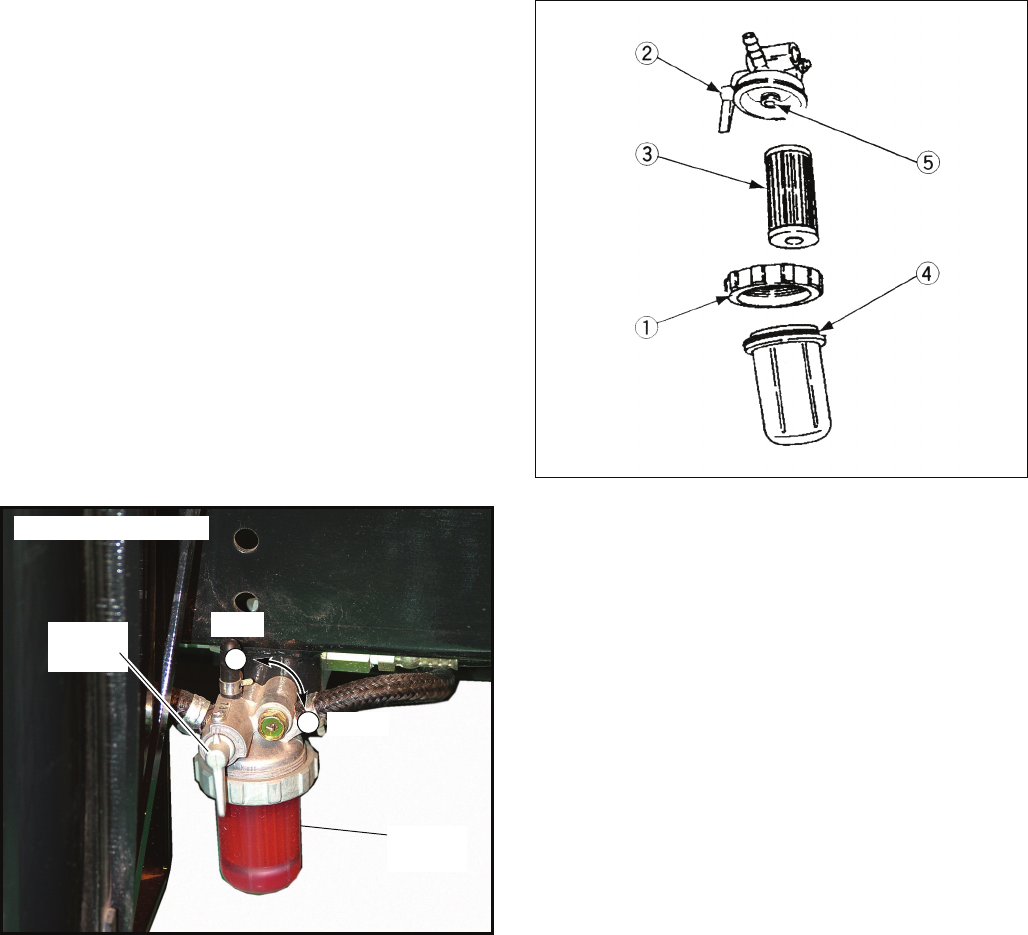 ②
⑤
③
④
①