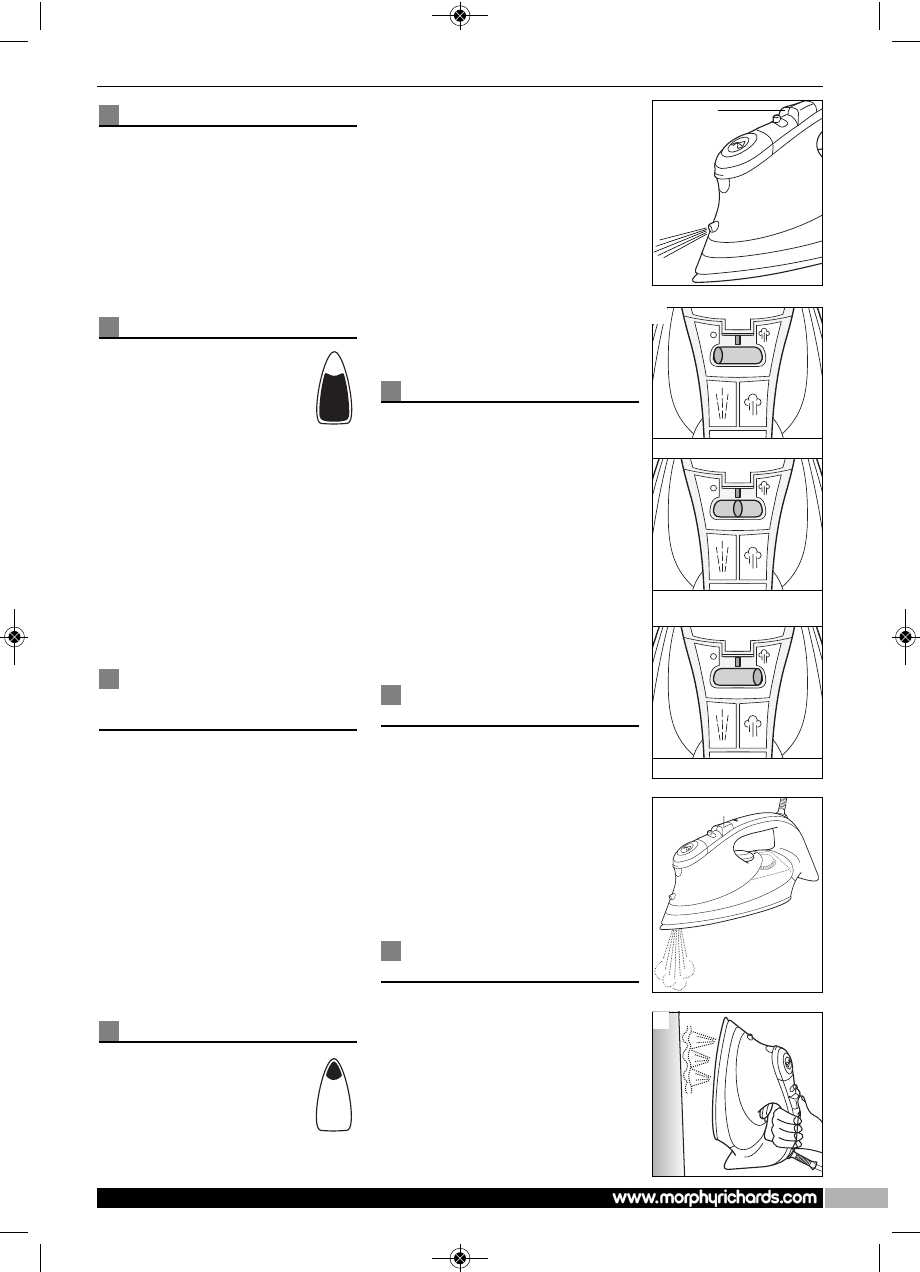 www.morphyrichards.com