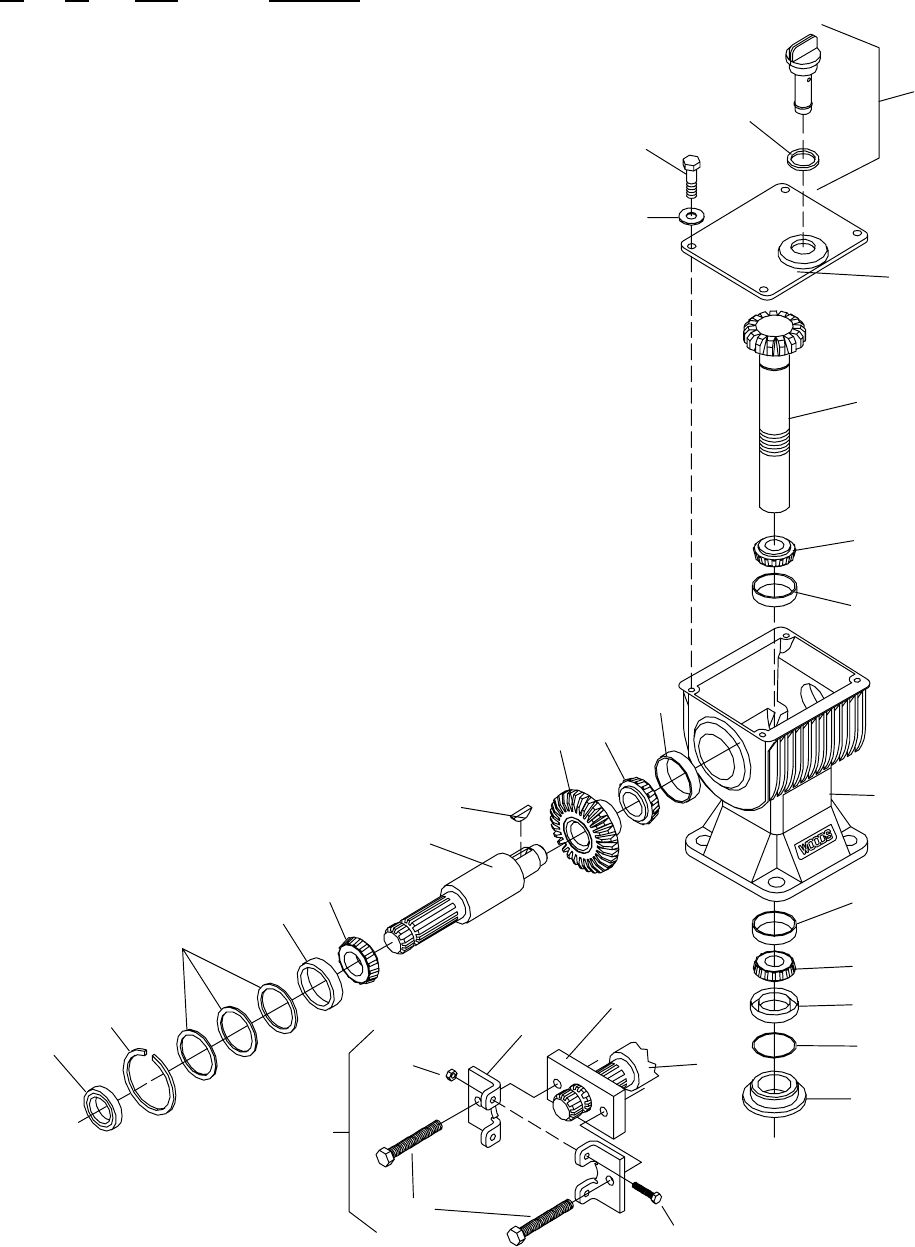 WOODS