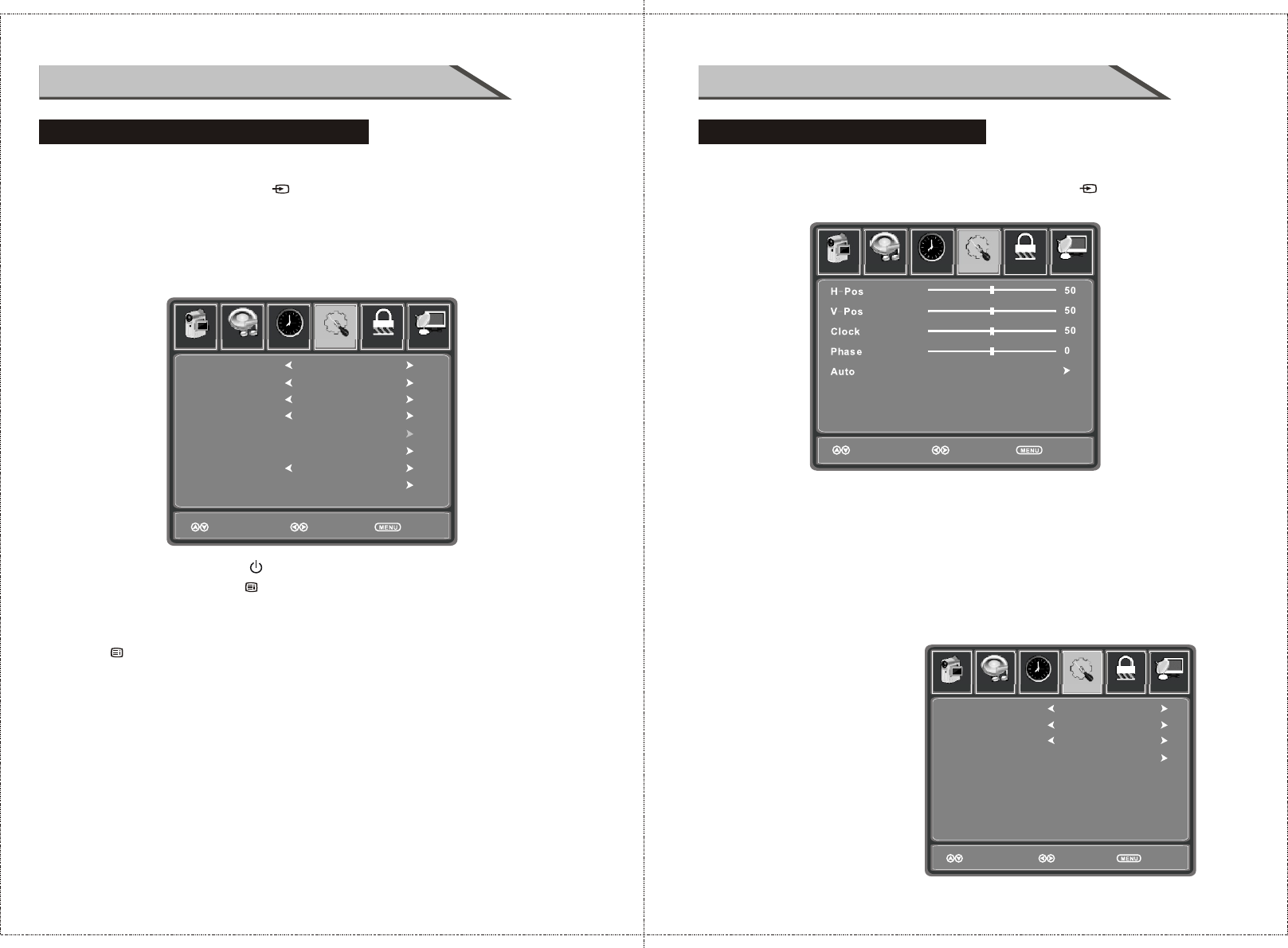 H-Pos 50
V-Pos 50
Clock 50
Phase 0
Auto

MENU

MENU

MENU