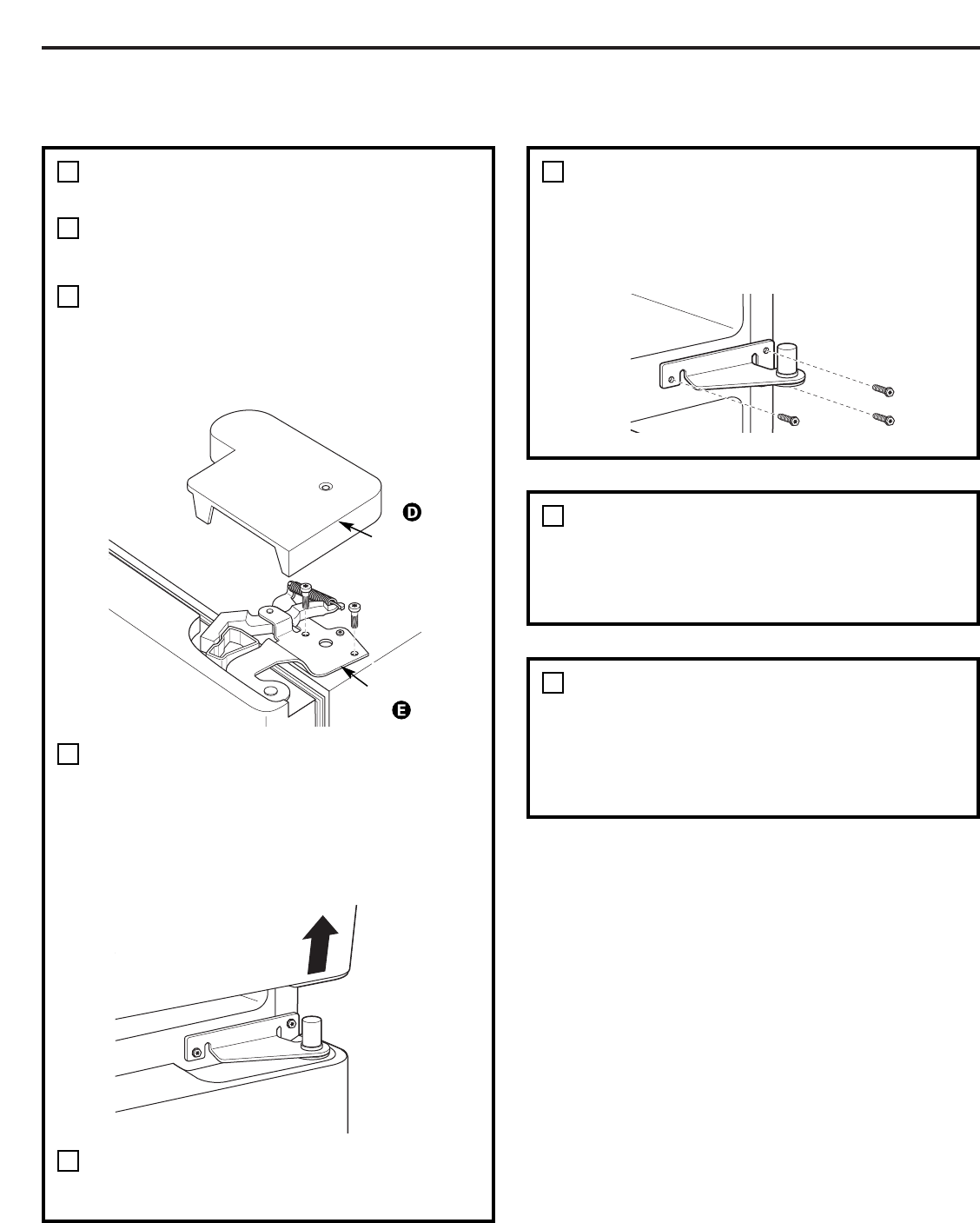 D

E