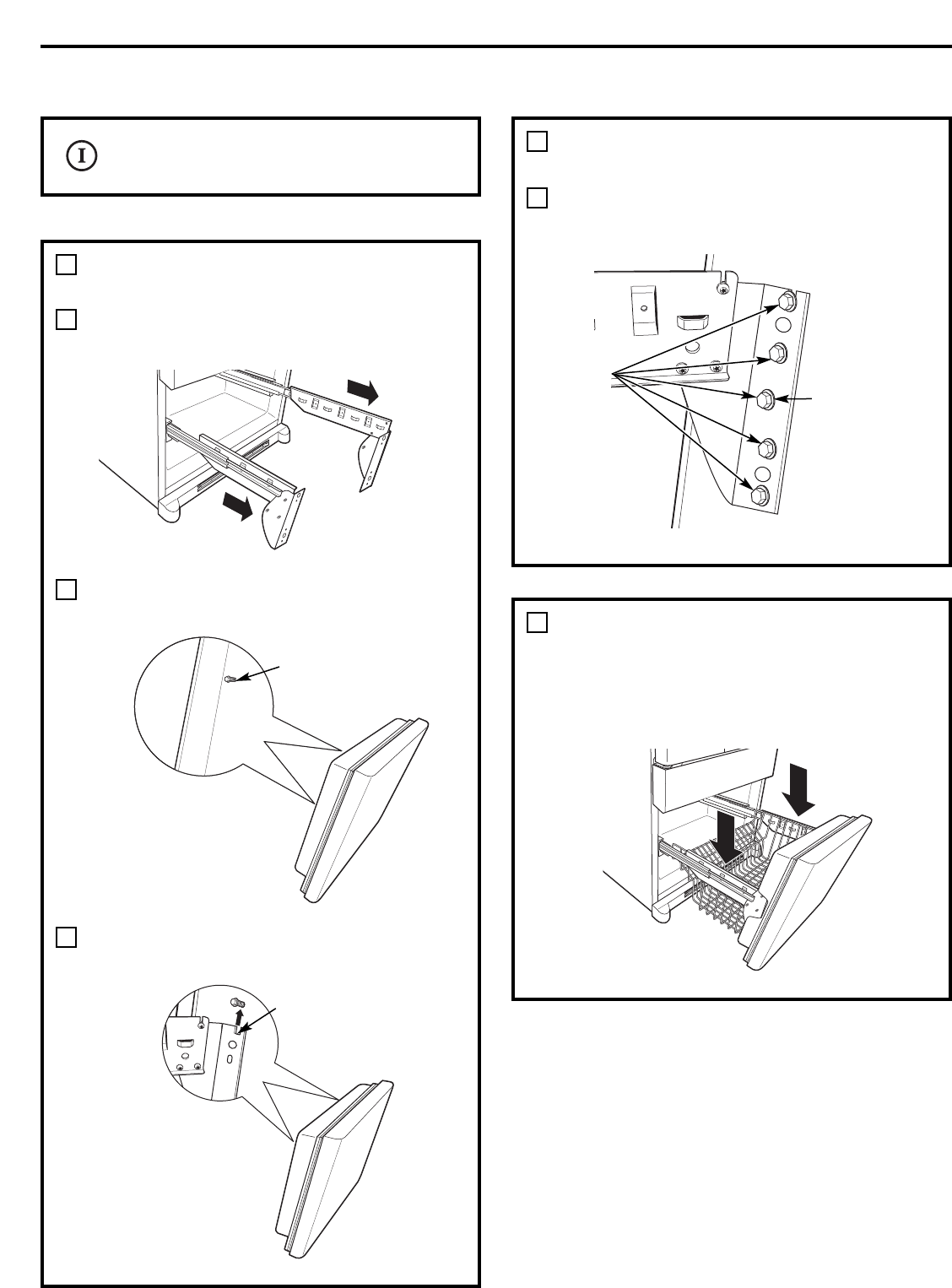 I