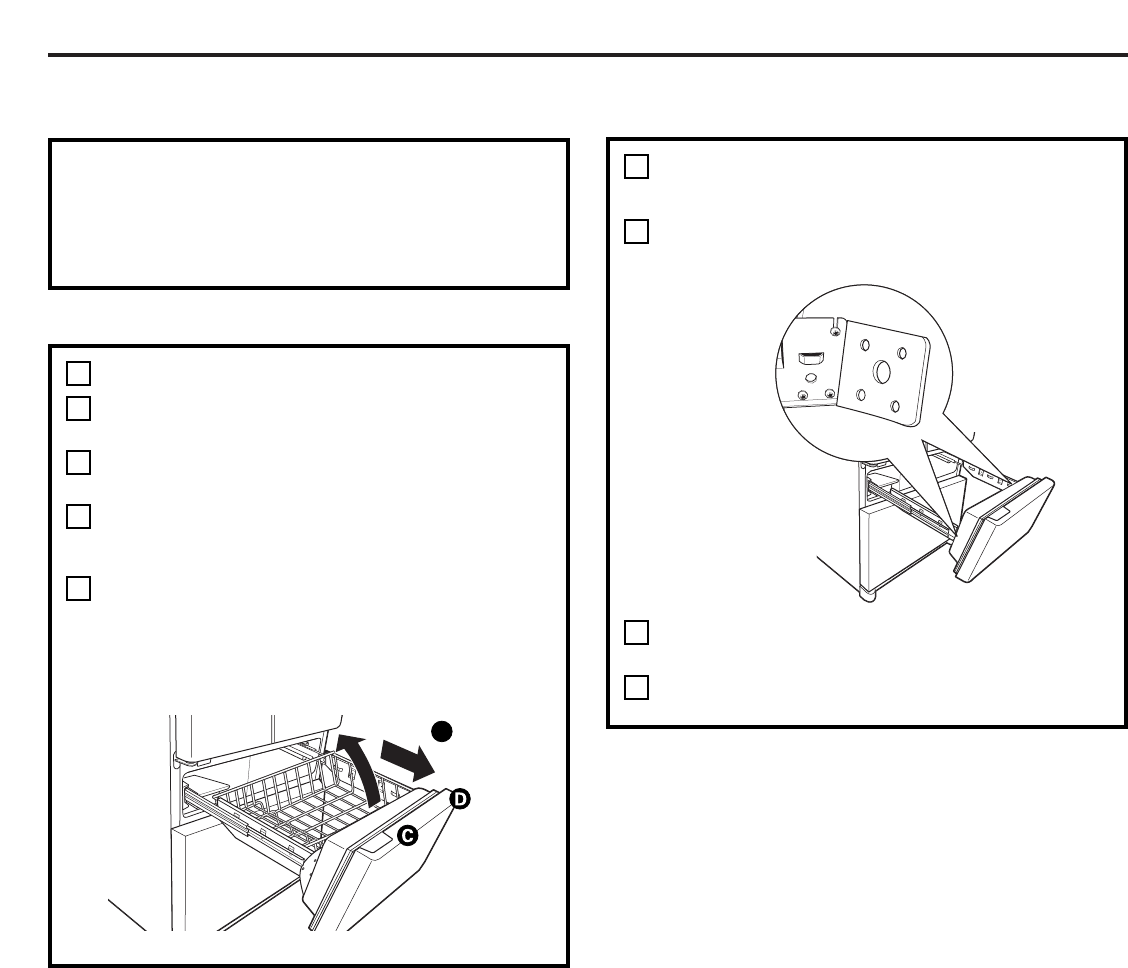 D

C