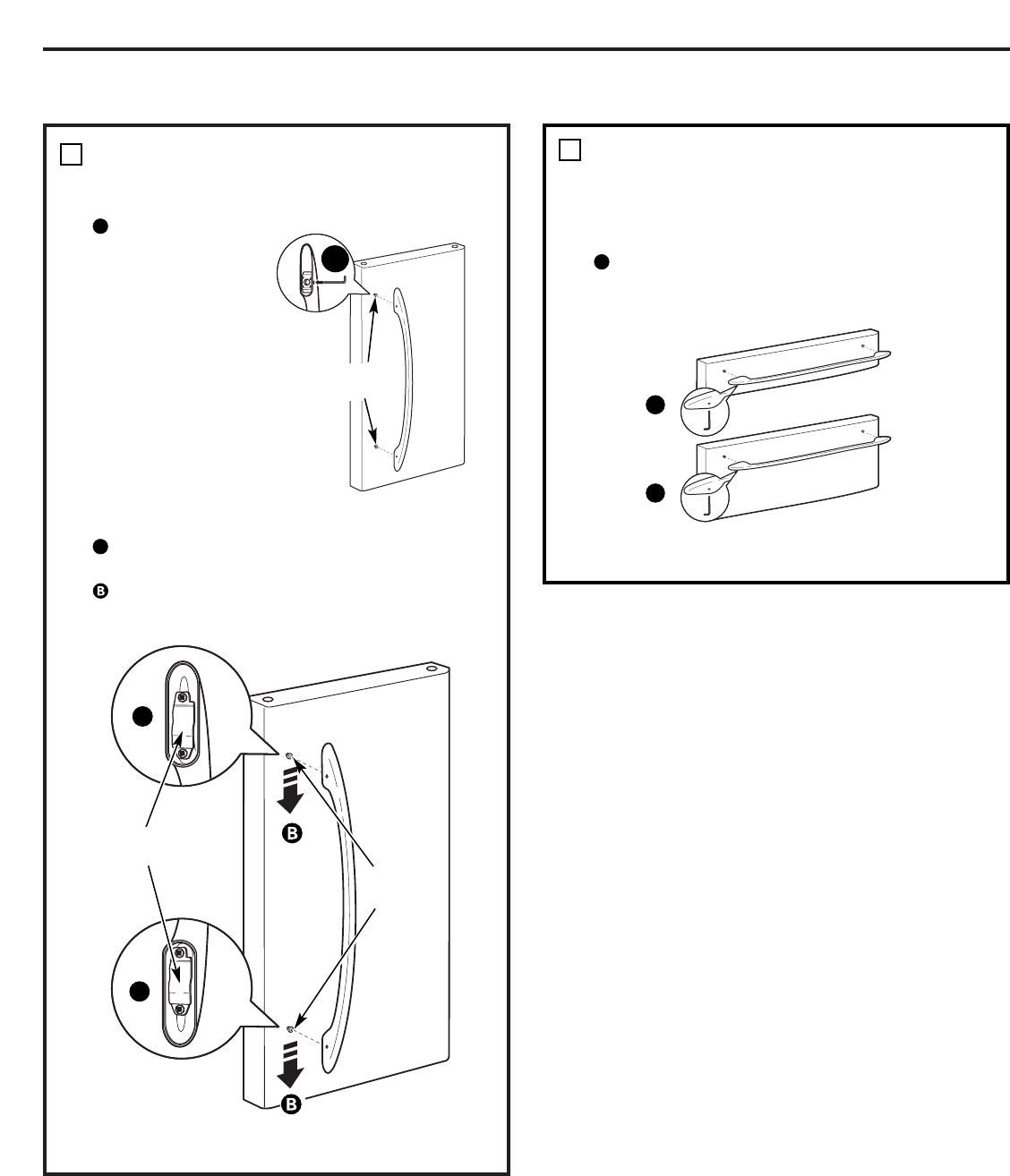 B

B

B