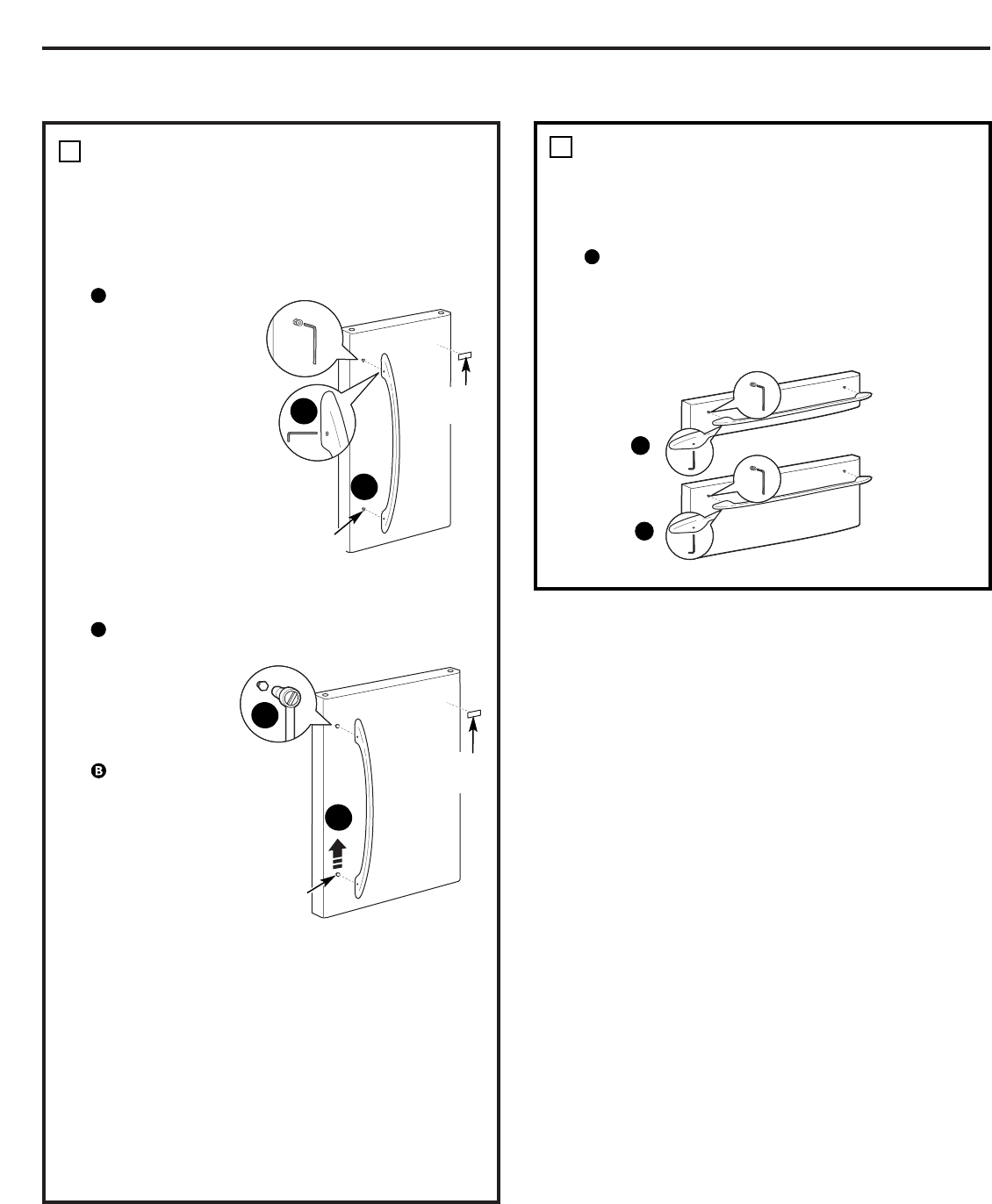 B