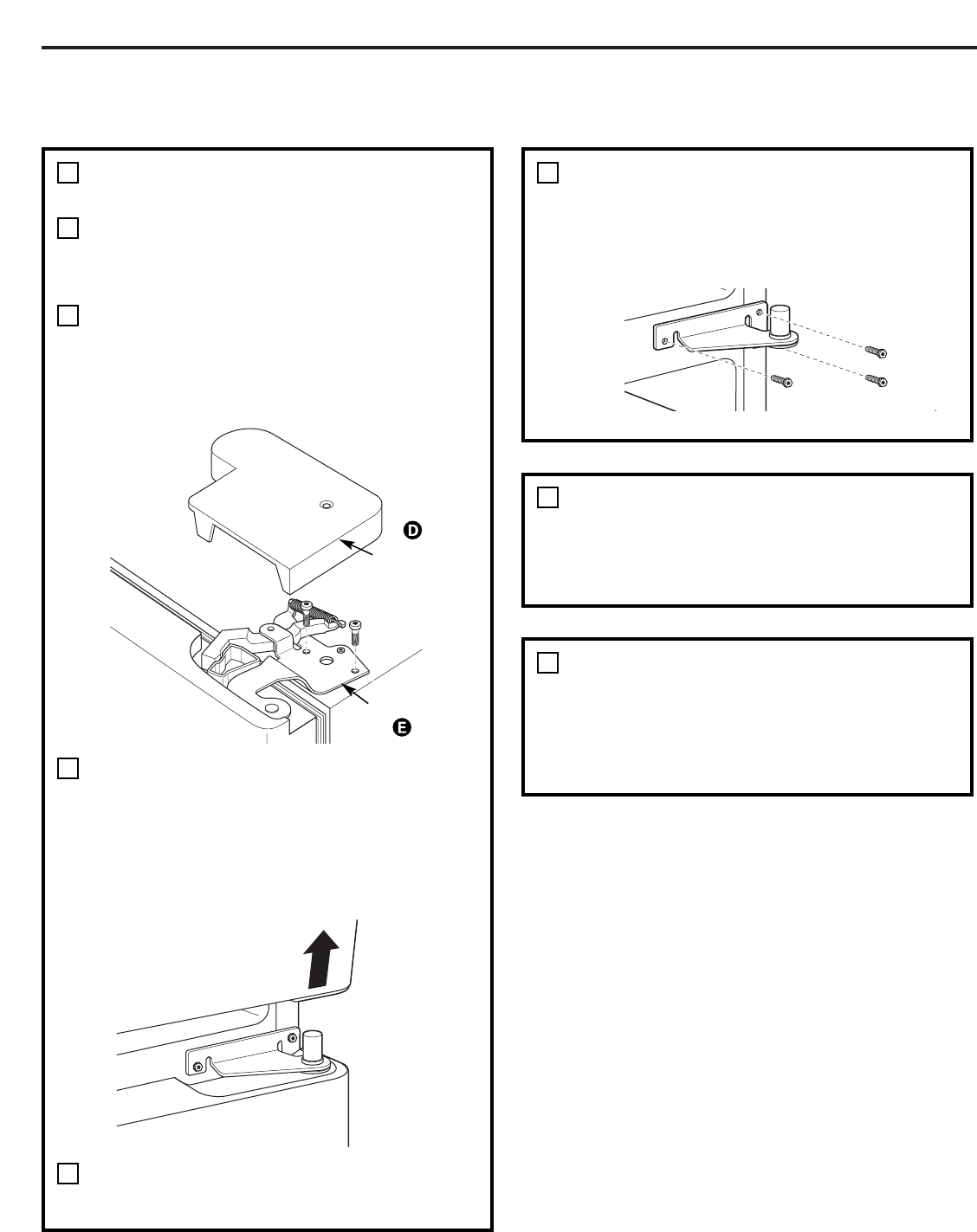 D

E