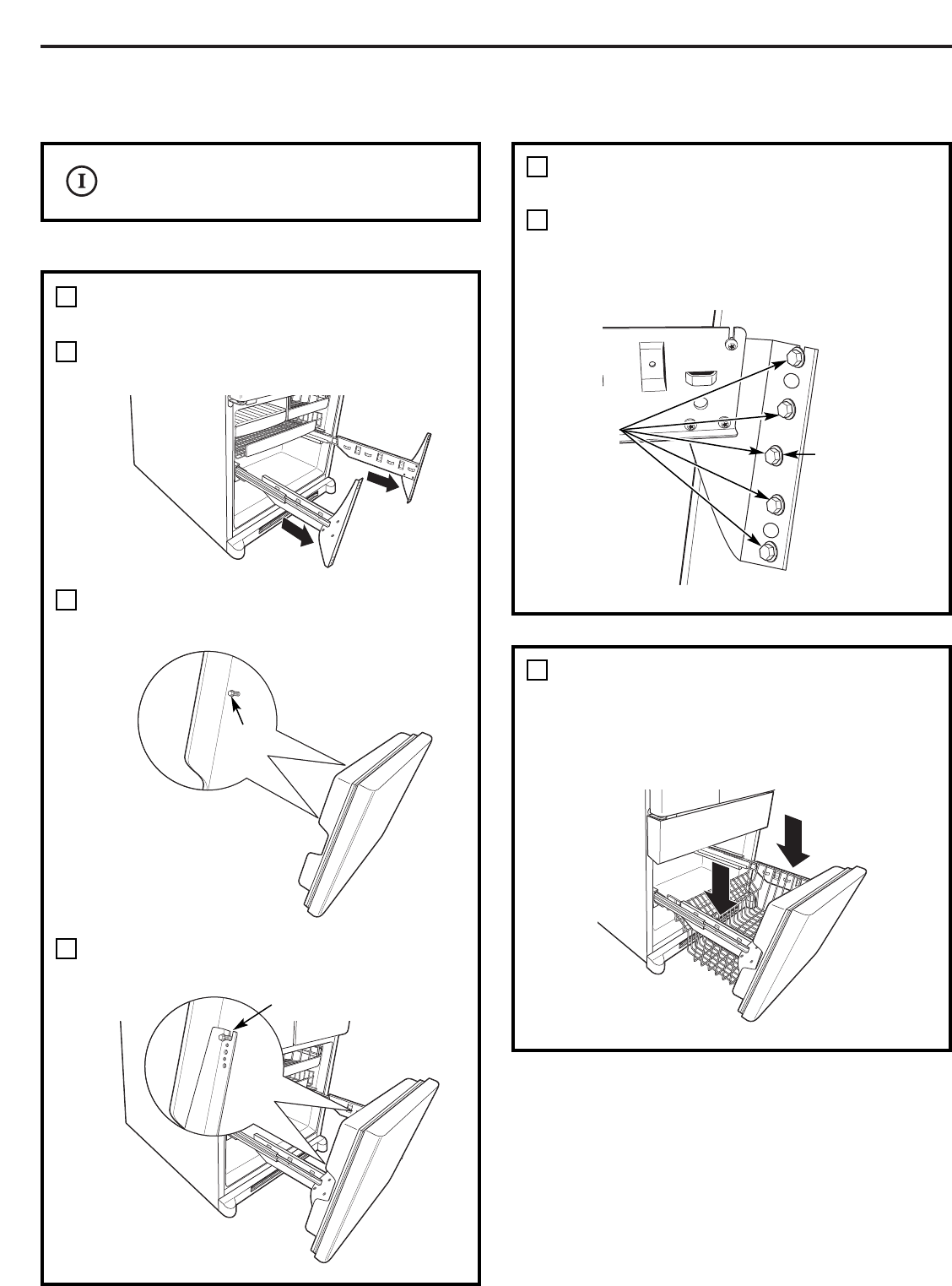 I