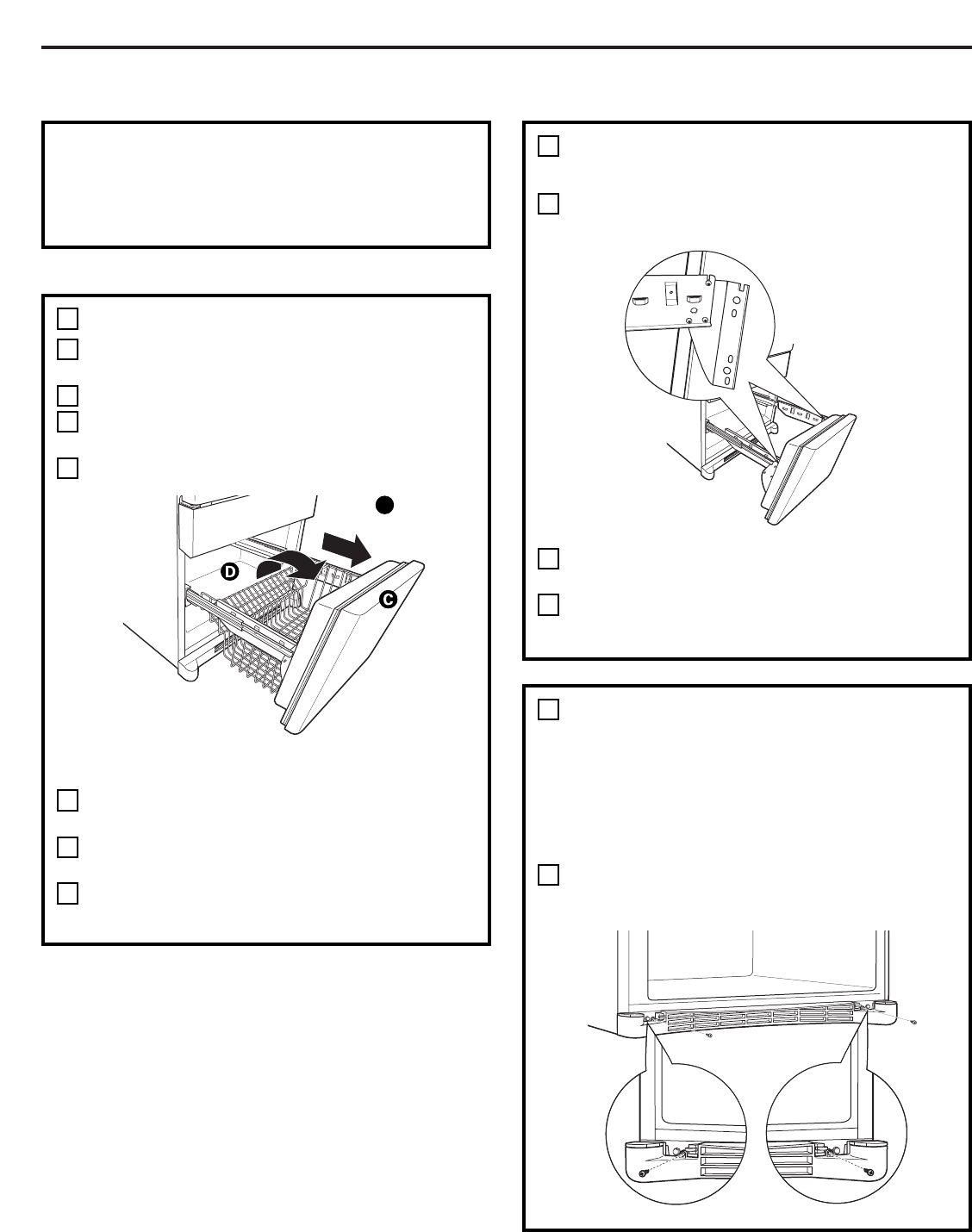 D

C