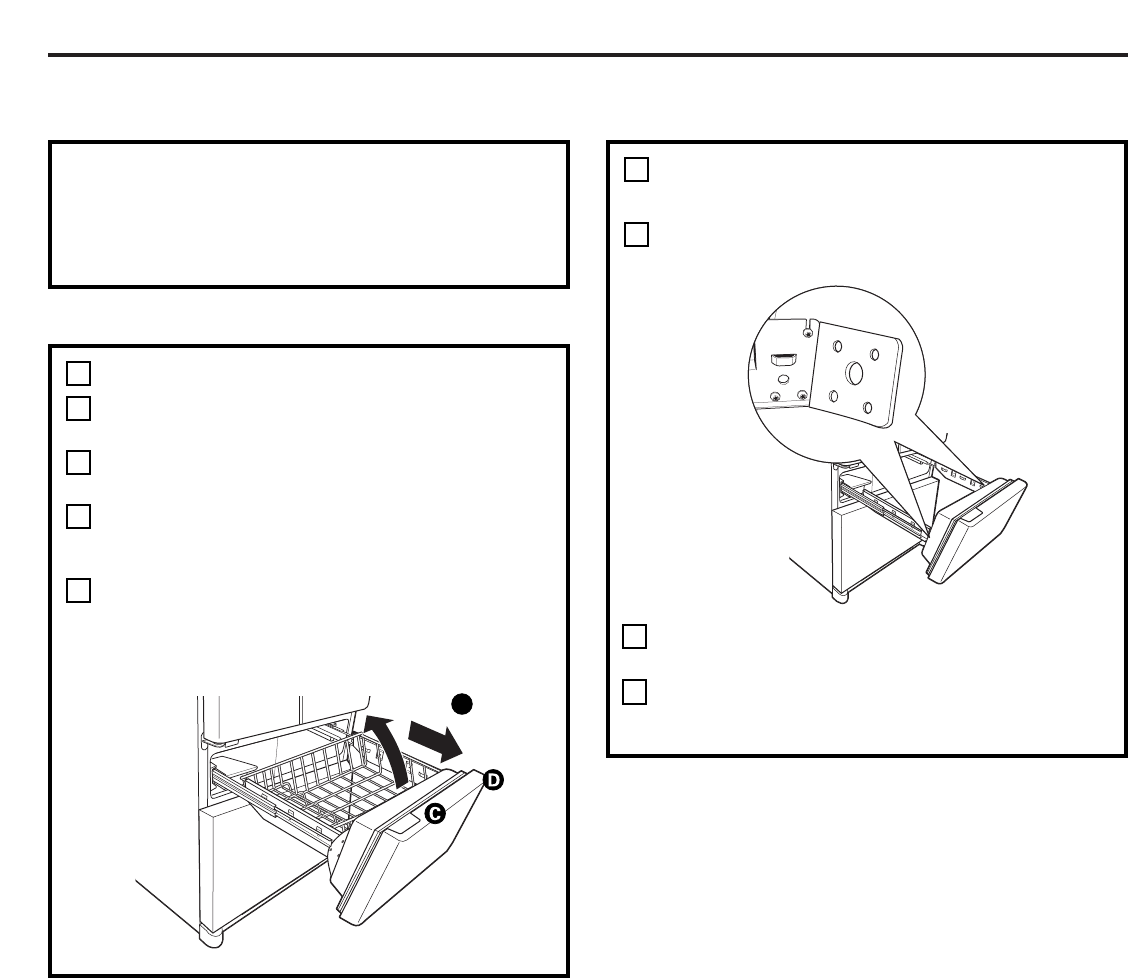 D

C