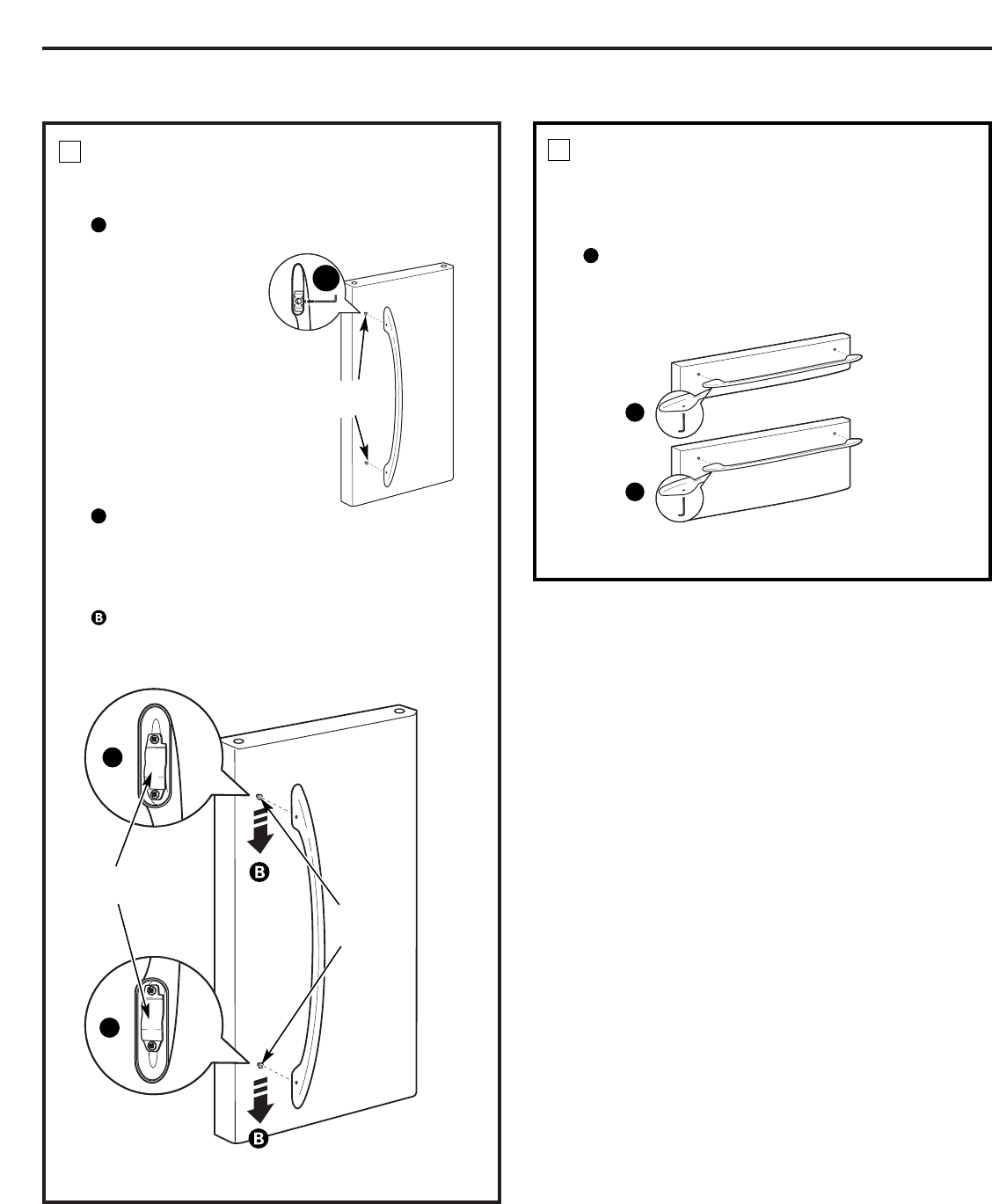 B

B

B