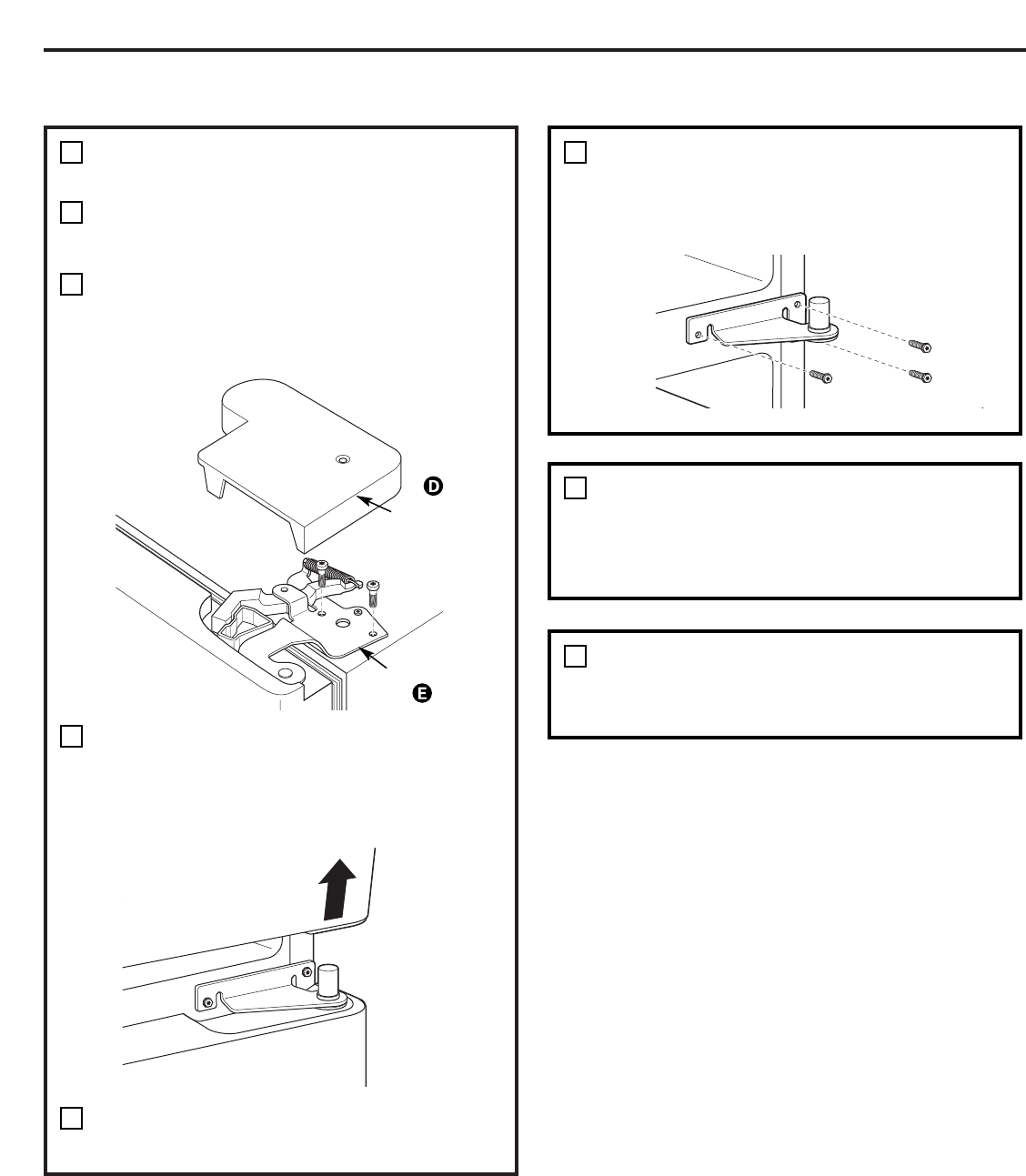 D

E