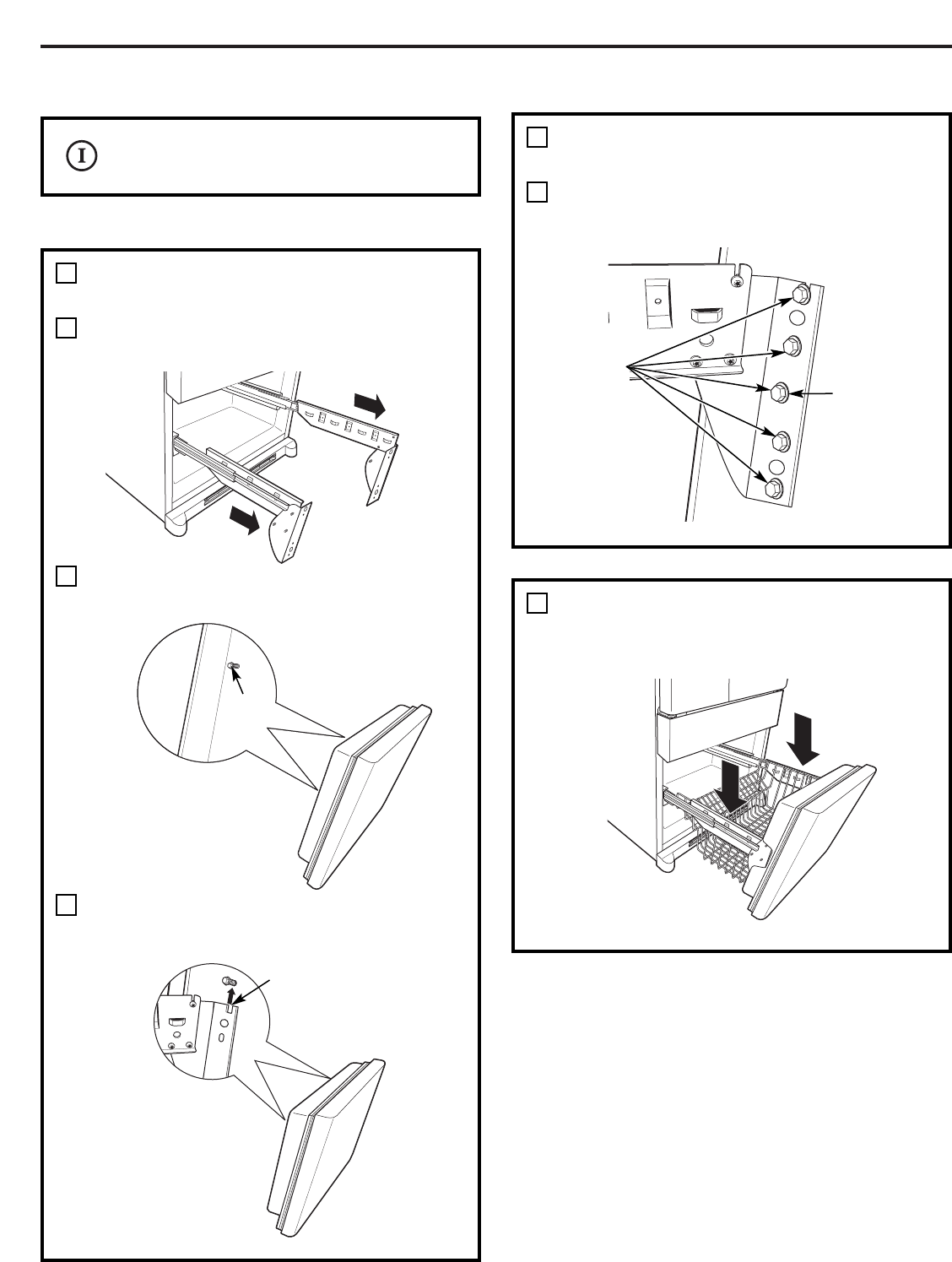 I