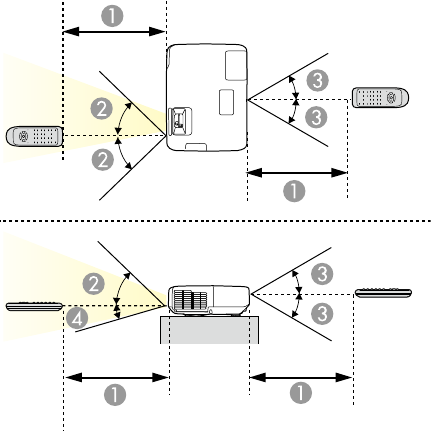 1
2
2
3
3
1

2
4
3
3
1
1