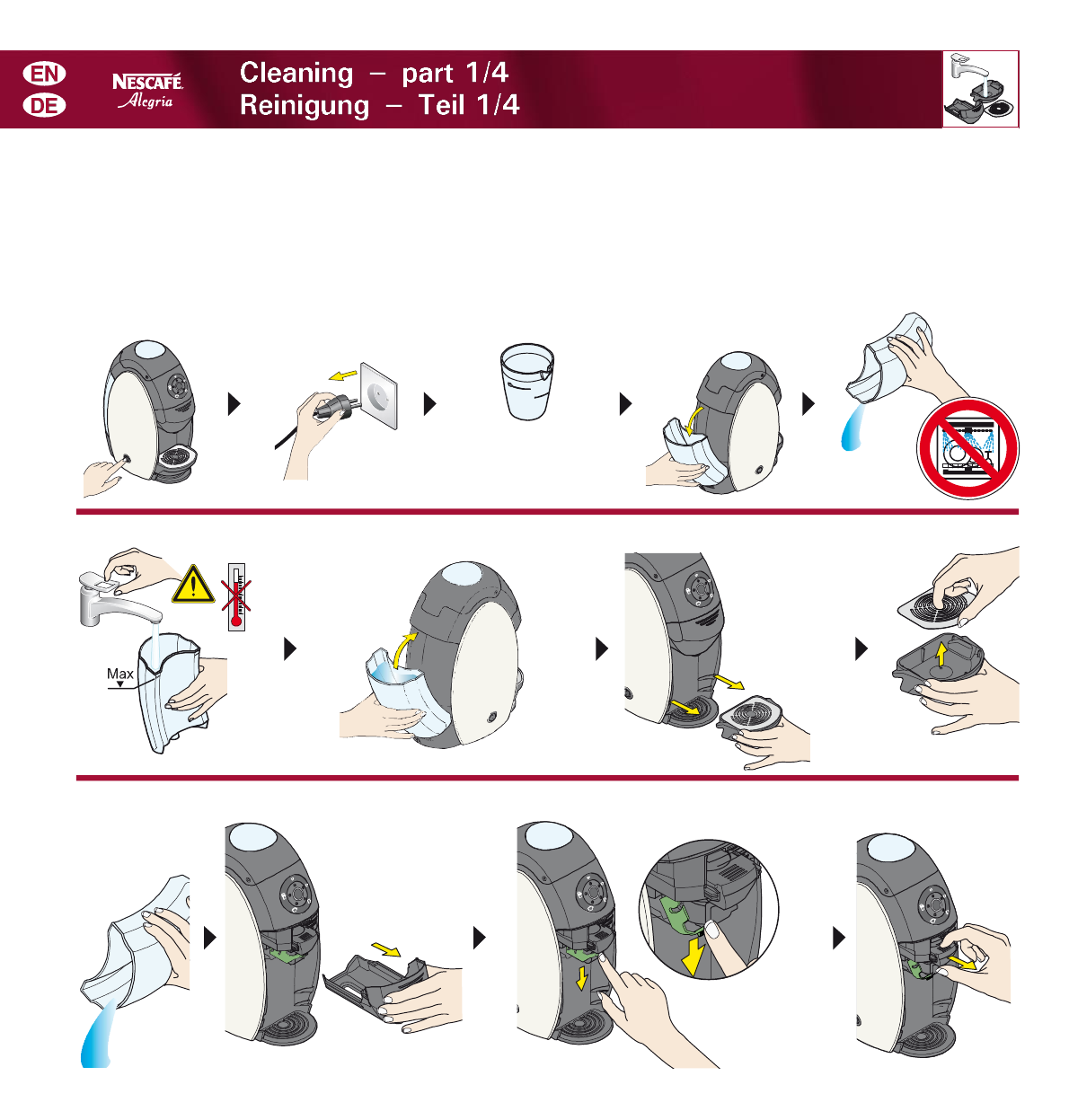 EN
DE
NESCAFÉ Alegria
Cleaning – part 1/4
Reinigung – Teil 1/4

Max