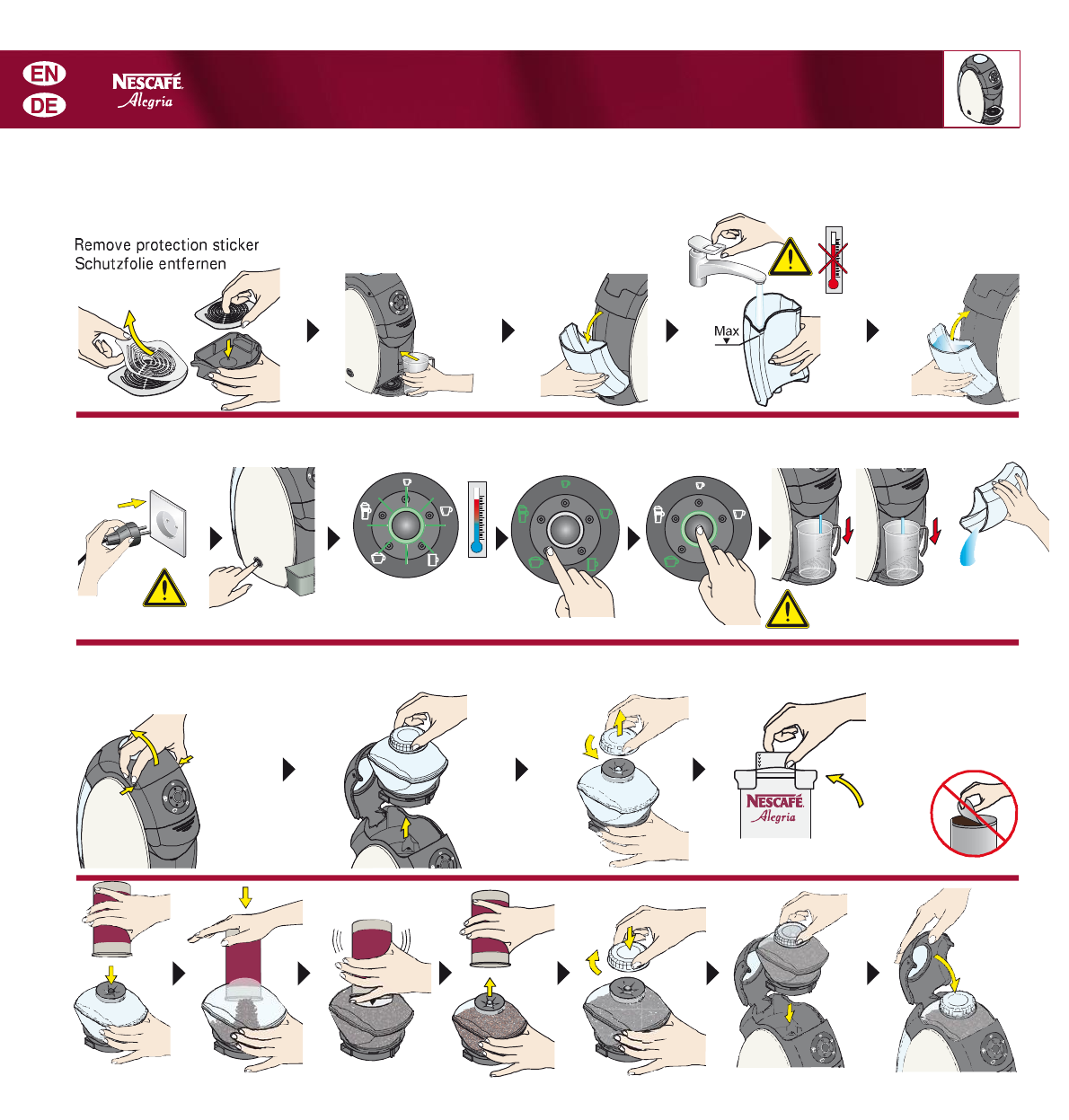 EN
DE
NESCAFÉ
Alegria

Remove protection sticker
Schutzfolie entfernen

Max

NESCAFÉ
Alegria