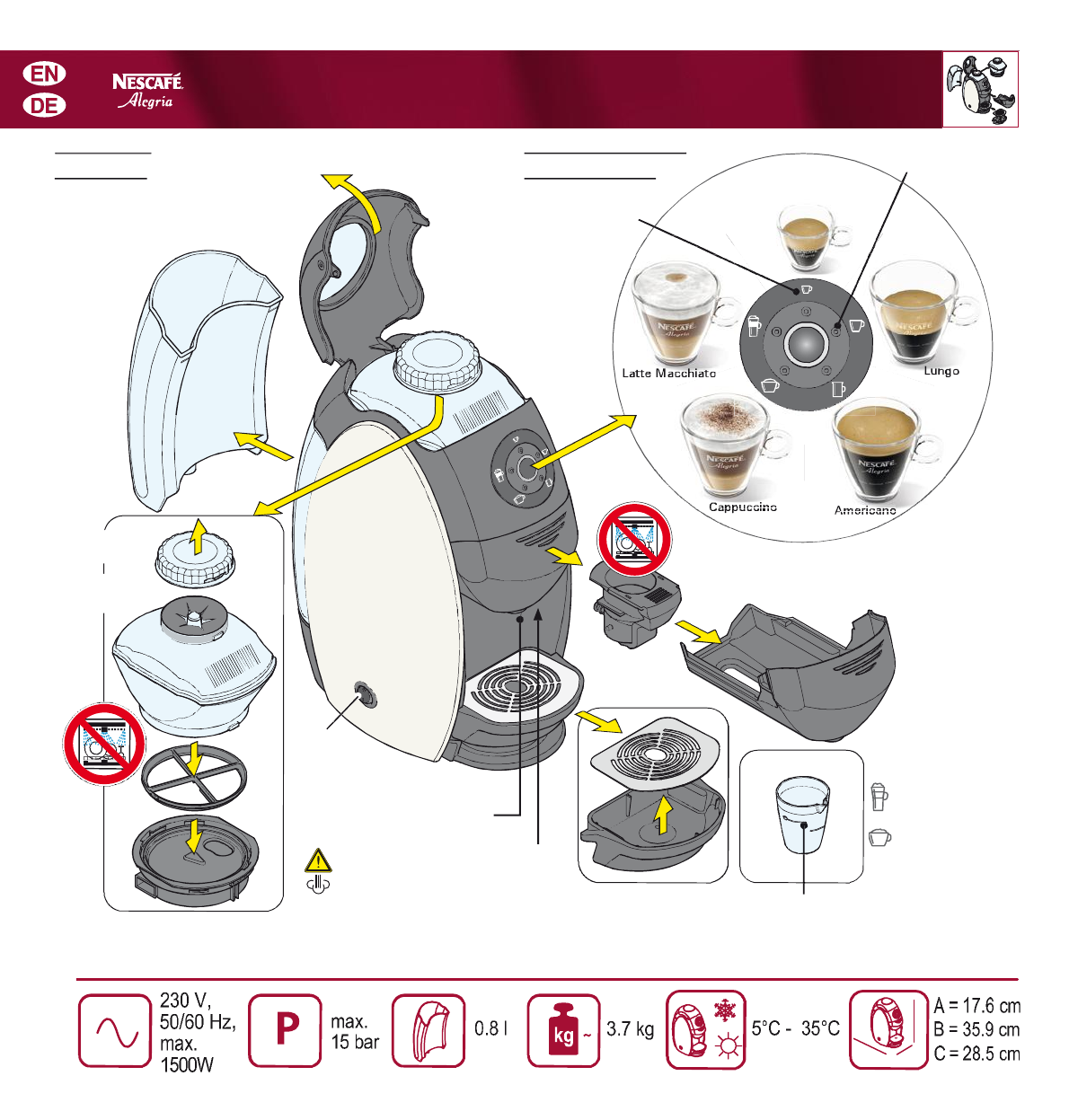 EN
DE
NESCAFÉ
Alegria

Latte Macchiato
Lungo
Cappuccino
Americano

230 V, 50/60 Hz, max. 1500W
P
max. 15 bar
0.8 l
kg
3.7 kg
5°C - 35°C
A = 17.6 cm
B = 35.9 cm
C = 28.5 cm