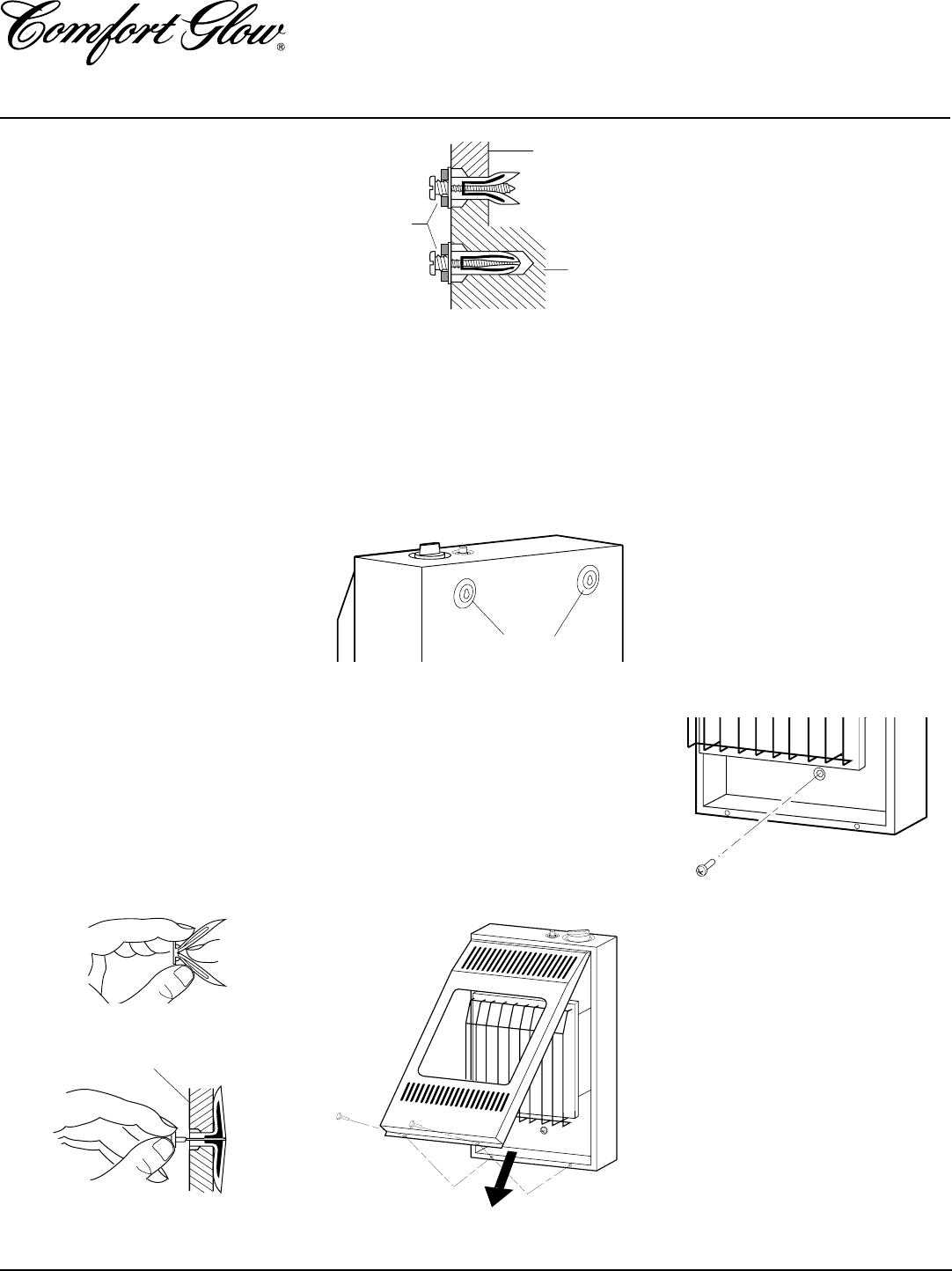 Comfort Glow®