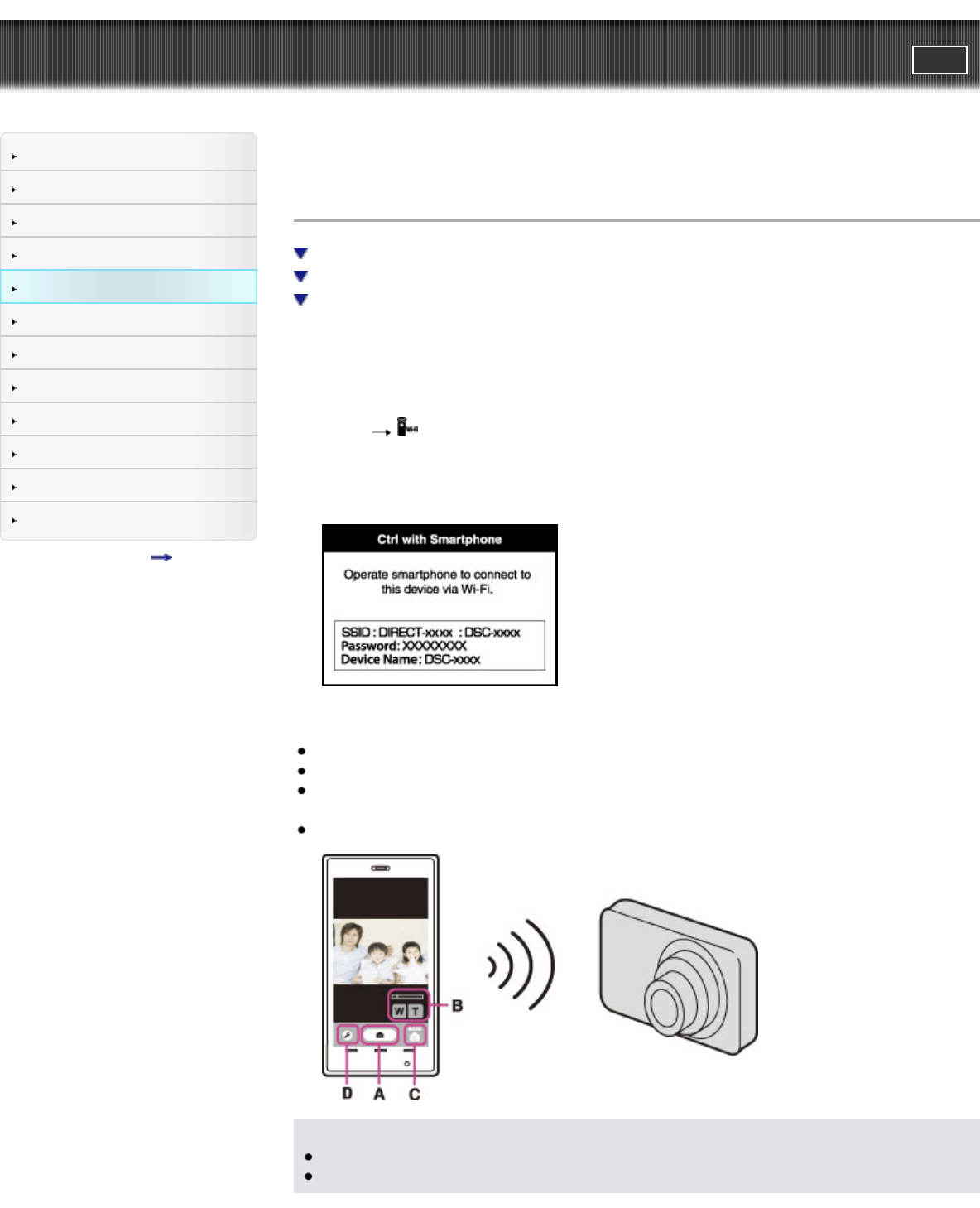 Ctrl with Smartphone

Operate smartphone to connect to this device via Wi-Fi.

SSID : DIRECT-xxxx : DSC-xxxx
Password: XXXXXXXX
Device Name: DSC-xxxx

W T

B

D A C