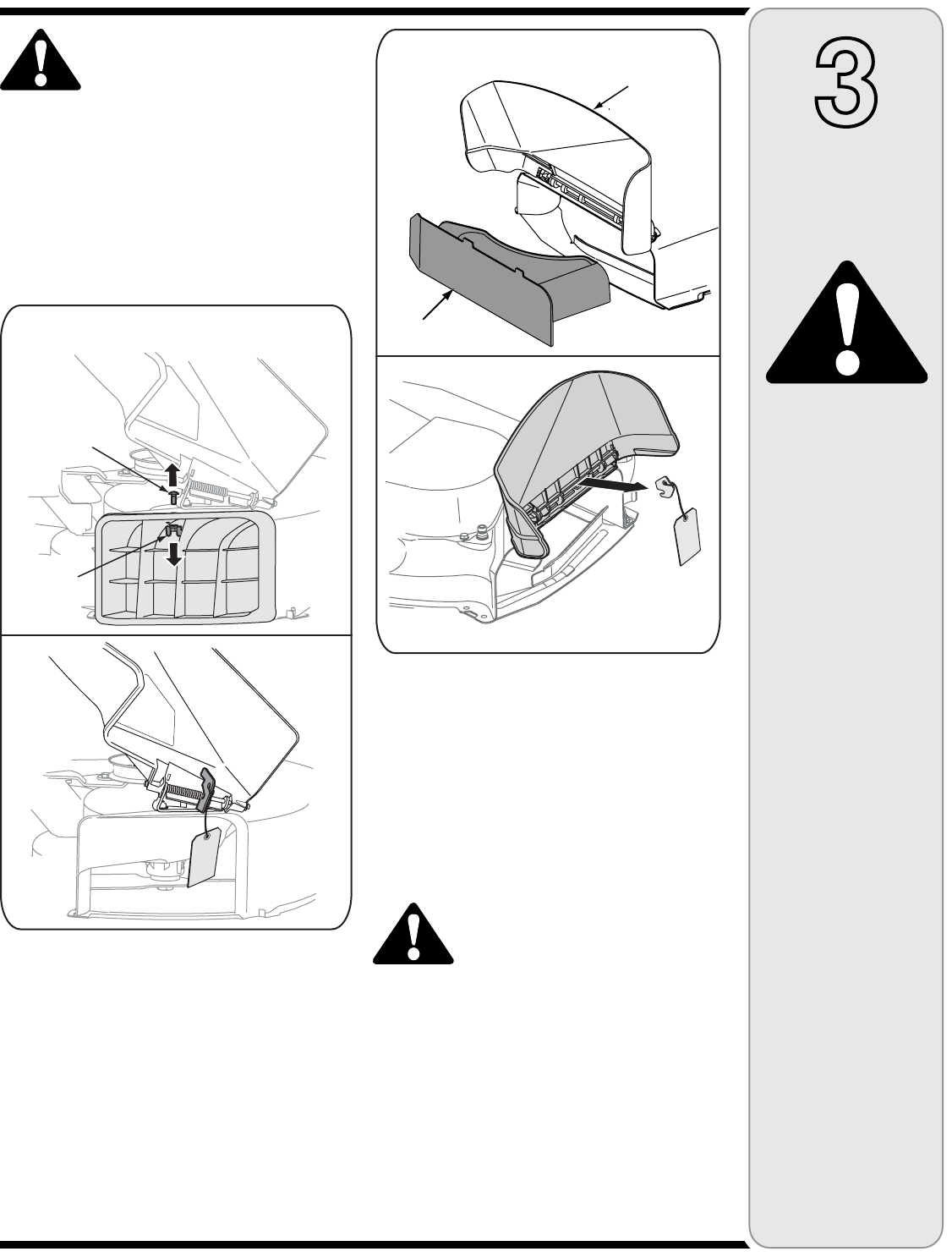 3