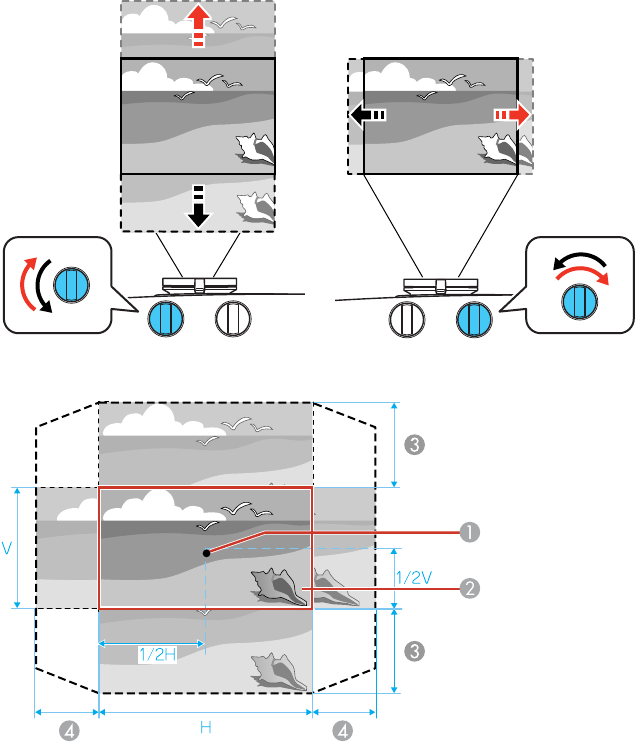 3

V

1

1/2V

2

1/2H

3

4

H

4