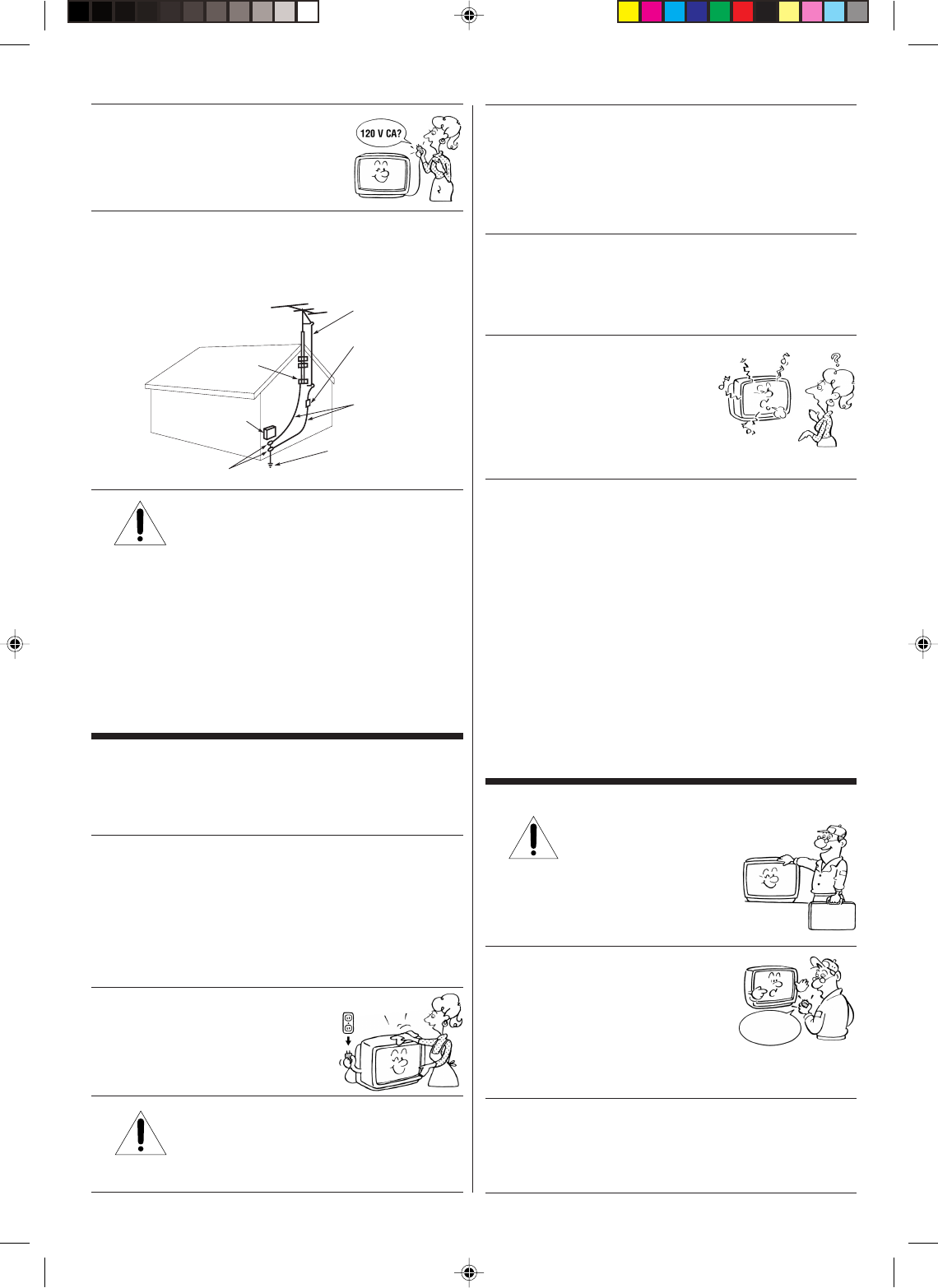 120 V CA?