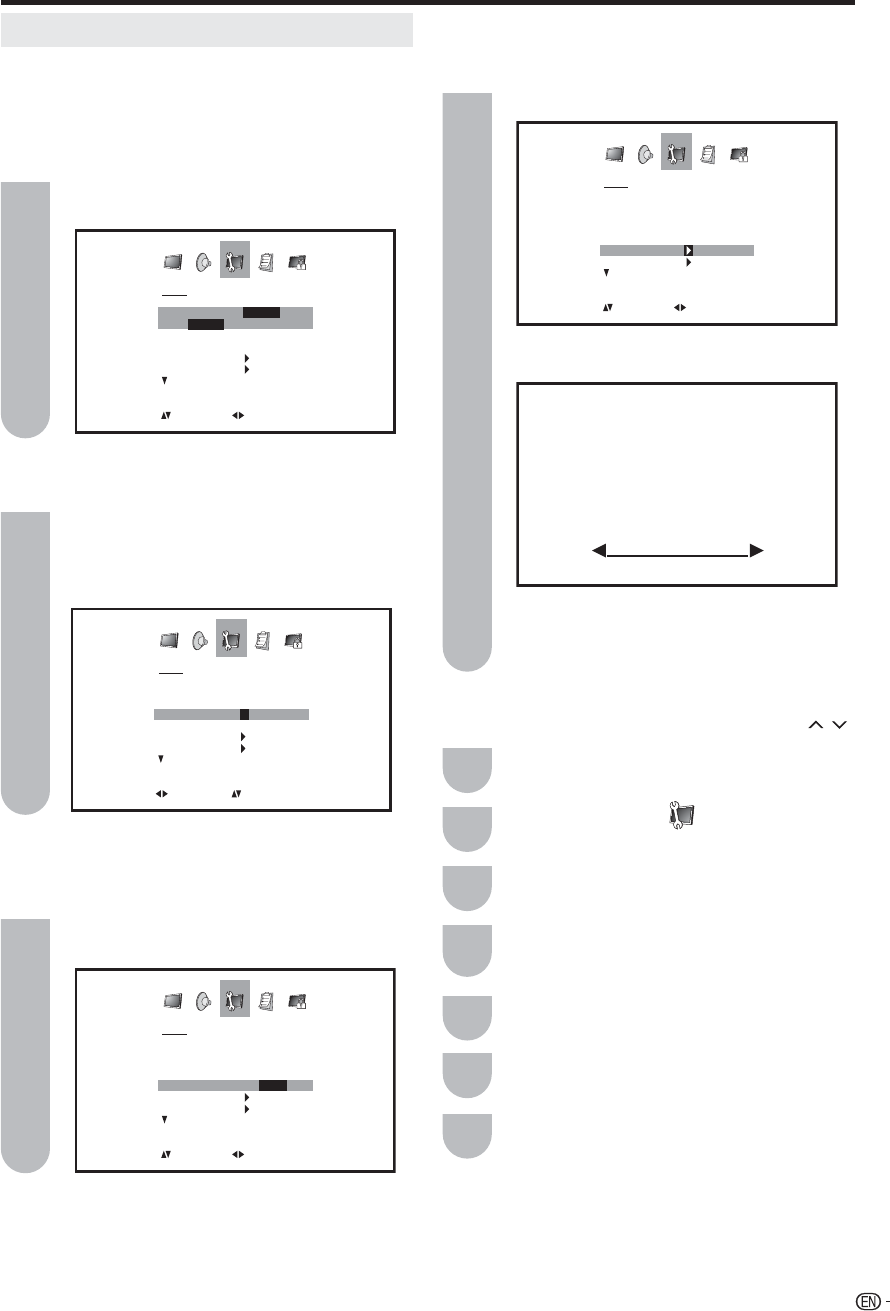 EN -